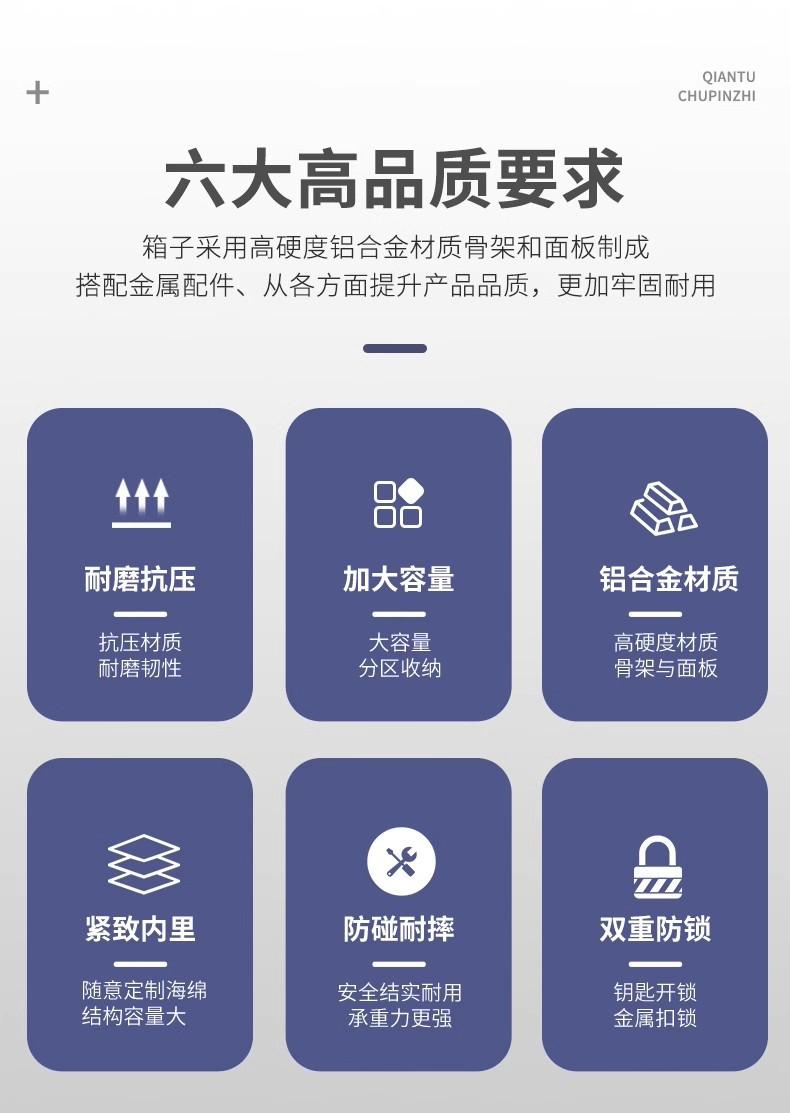 +

QIANTU
CHUPINZHI

六大高品质要求

箱子采用高硬度铝合金材质骨架和面板制成
搭配金属配件、从各方面提升产品品质，更加牢固耐用

耐磨抗压

抗压材质
耐磨韧性

加大容量

大容量
分区收纳

铝合金材质

高硬度材质
骨架与面板

紧致内里

随意定制海绵
结构容量大

防碰耐摔

安全结实耐用
承重力更强

双重防锁

钥匙开锁
金属扣锁