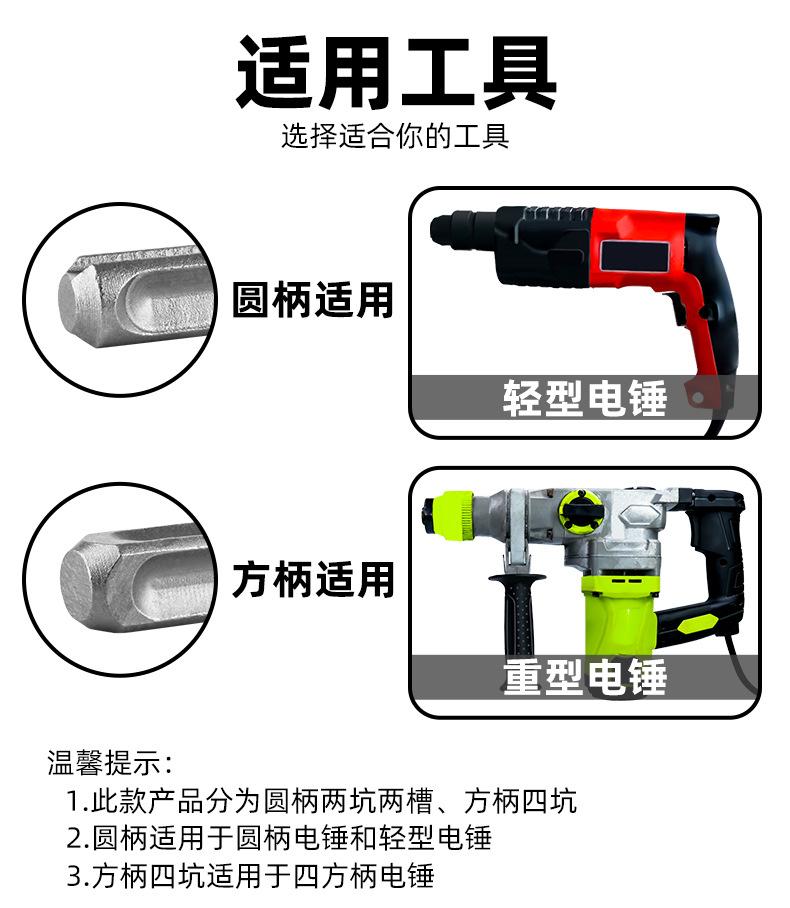 适用工具
选择适合你的工具

圆柄适用

轻型电锤

方柄适用

重型电锤

温馨提示：
1.此款产品分为圆柄两坑两槽、方柄四坑
2.圆柄适用于圆柄电锤和轻型电锤
3.方柄四坑适用于四方柄电锤