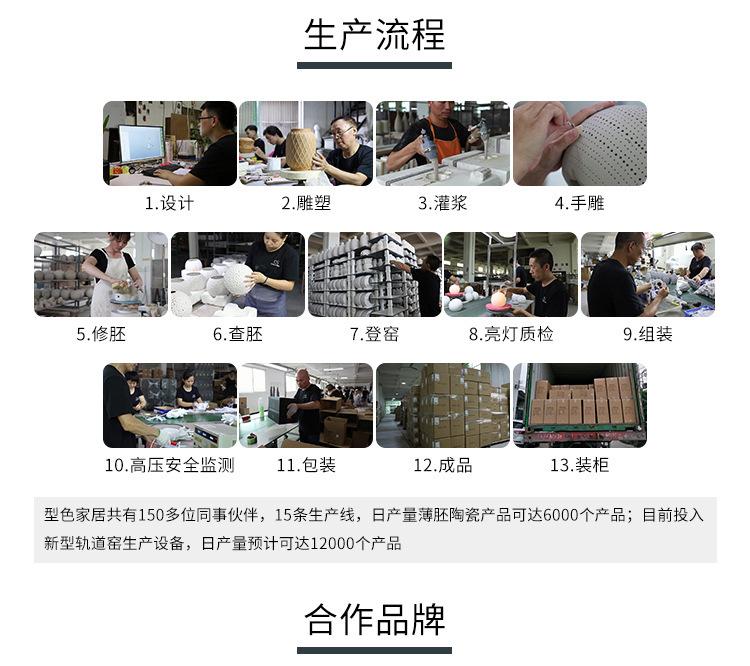 生产流程

1.设计

2.雕塑

3.灌浆

4.手雕

5.修胚

6.查胚

7.登窑

8.亮灯质检

9.组装

10.高压安全监测

11.包装

12.成品

13.装柜

型色家居共有150多位同事伙伴，15条生产线，日产量薄胚陶瓷产品可达6000个产品；目前投入新型轨道窑生产设备，日产量预计可达12000个产品

合作品牌