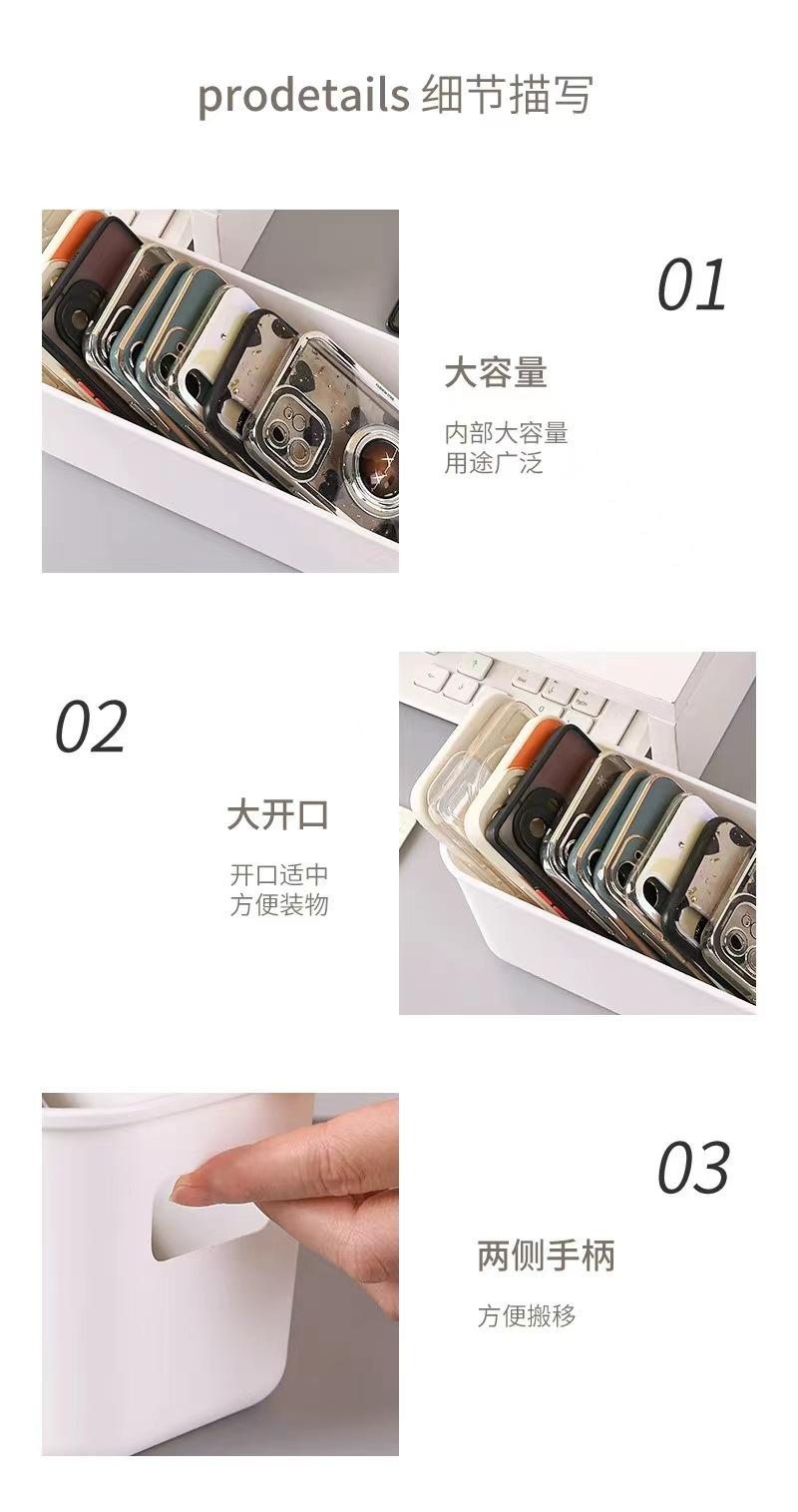 prodetails 细节描写

01

大容量

内部大容量
用途广泛

02

大开口

开口适中
方便装物

03

两侧手柄

方便搬移