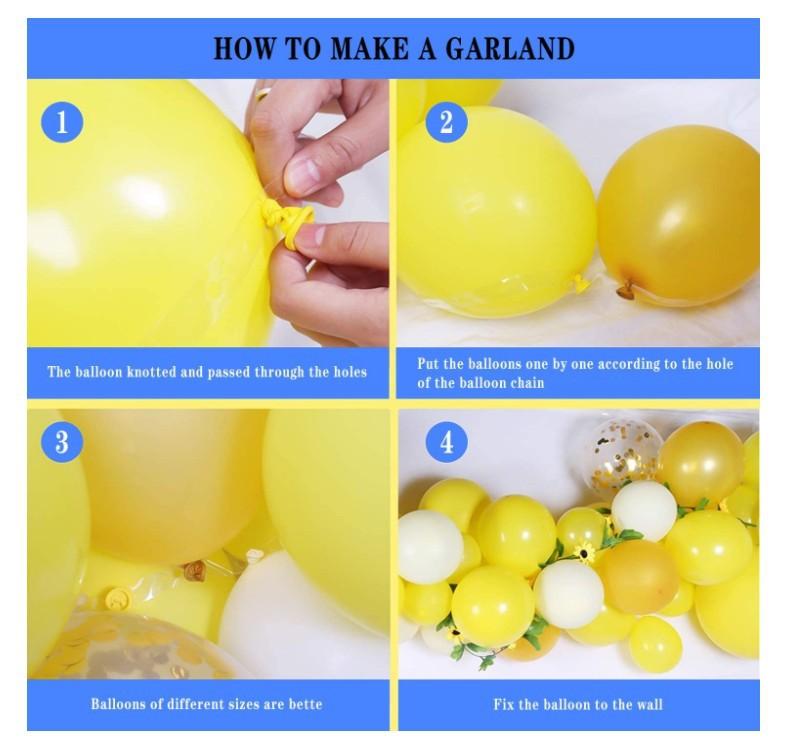 HOW TO MAKE A GARLAND

1

The balloon knotted and passed through the holes

2

Put the balloons one by one according to the hole of the balloon chain

3

Balloons of different sizes are bette

4

Fix the balloon to the wall