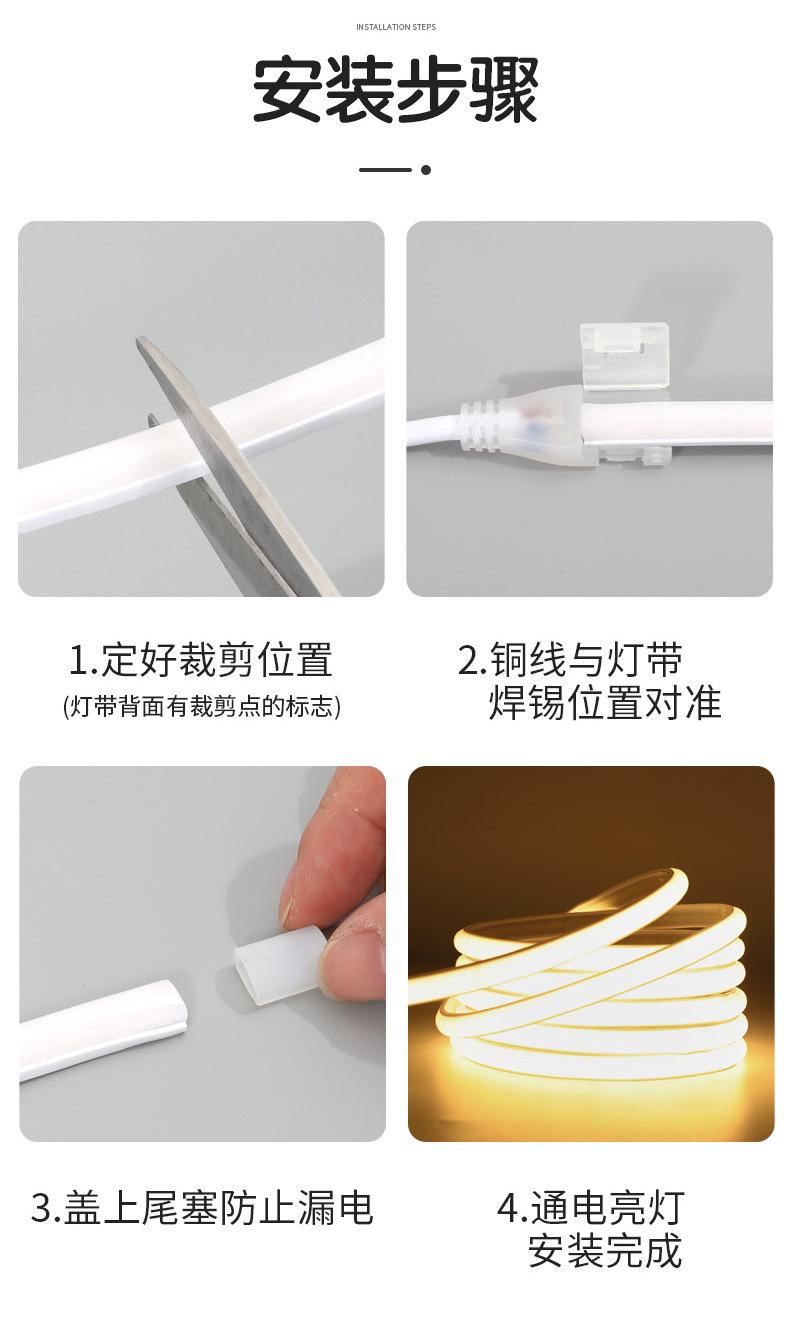 INSTALLATION STEPS

安装步骤

1.定好裁剪位置
(灯带背面有裁剪点的标志)

2.铜线与灯带焊锡位置对准

3.盖上尾塞防止漏电

4.通电亮灯安装完成