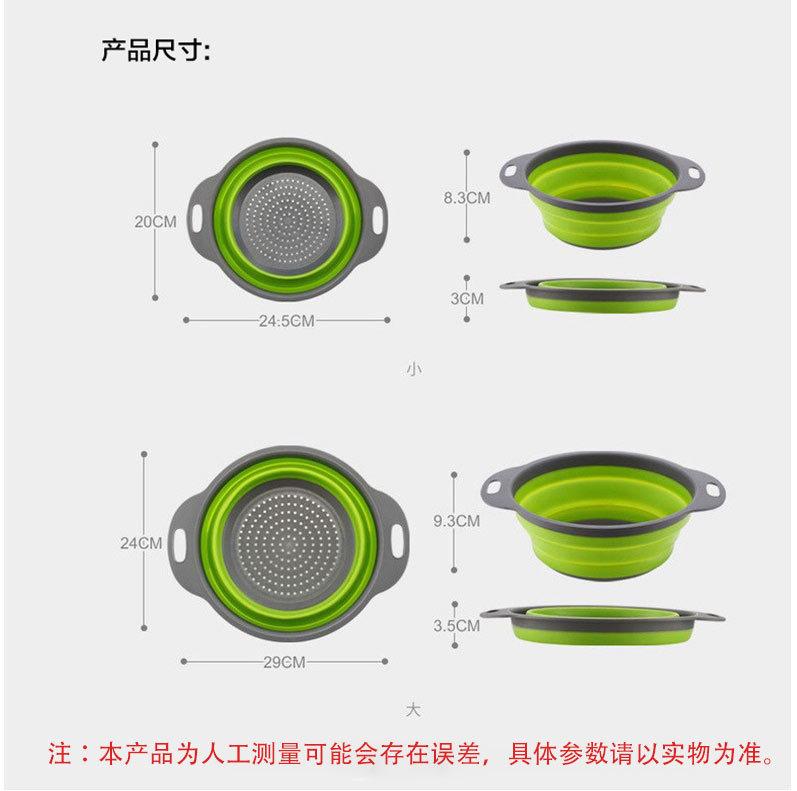 产品尺寸:

20CM

24.5CM

8.3CM

3CM

小

24CM

29CM

9.3CM

3.5CM

大

注：本产品为人工测量可能会存在误差，具体参数请以实物为准。