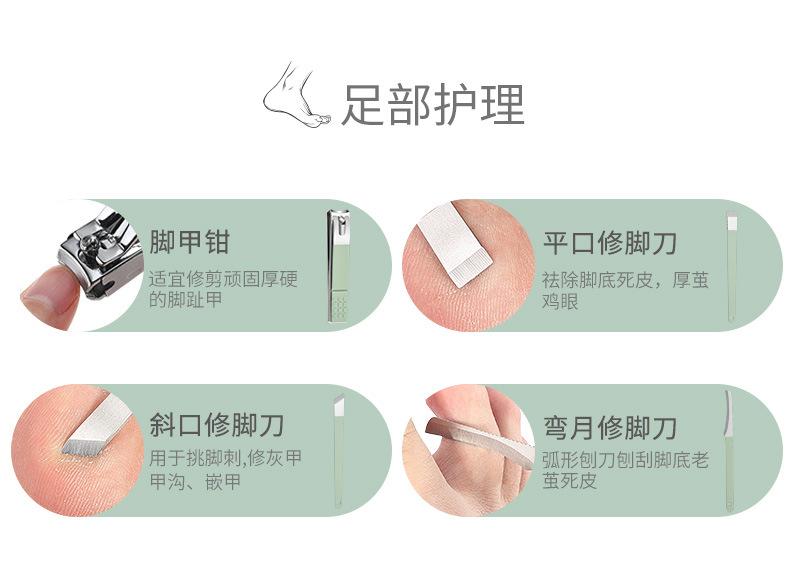 足部护理

脚甲钳
适宜修剪顽固厚硬的脚趾甲

平口修脚刀
祛除脚底死皮，厚茧鸡眼

斜口修脚刀
用于挑脚刺,修灰甲甲沟、嵌甲

弯月修脚刀
弧形刨刀刨刮脚底老茧死皮