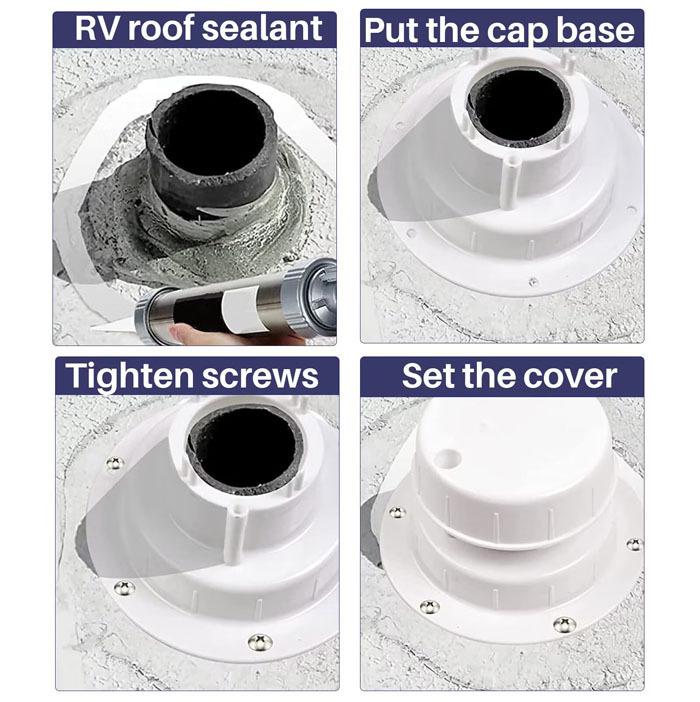 RV roof sealant

Put the cap base

Tighten screws

Set the cover