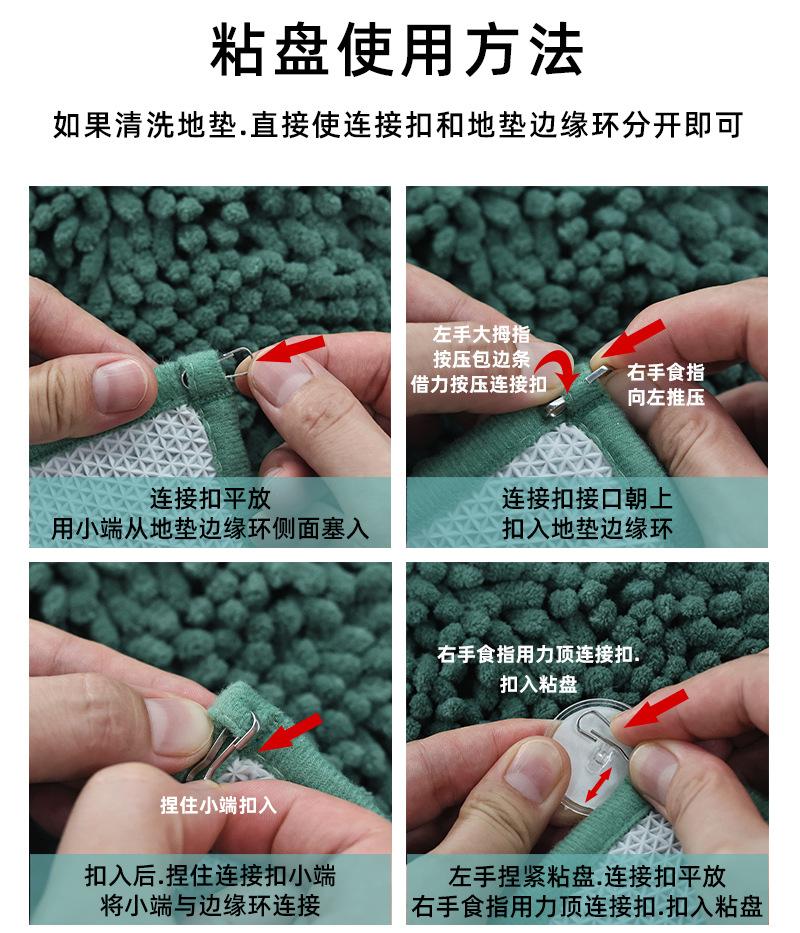 粘盘使用方法

如果清洗地垫.直接使连接扣和地垫边缘环分开即可

连接扣平放
用小端从地垫边缘环侧面塞入

左手大拇指
按压包边条
借力按压连接扣

右手食指
向左推压

连接扣接口朝上
扣入地垫边缘环

捏住小端扣入

扣入后.捏住连接扣小端
将小端与边缘环连接

右手食指用力顶连接扣.
扣入粘盘

左手捏紧粘盘.连接扣平放
右手食指用力顶连接扣.扣入粘盘