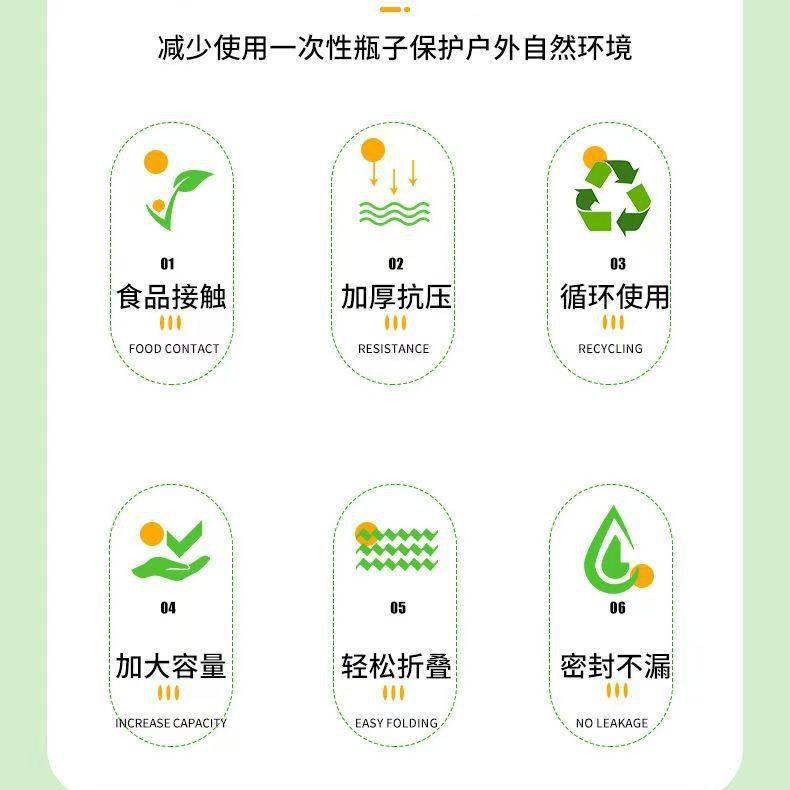 减少使用一次性瓶子保护户外自然环境

01
食品接触
FOOD CONTACT

02
加厚抗压
RESISTANCE

03
循环使用
RECYCLING

04
加大容量
INCREASE CAPACITY

05
轻松折叠
EASY FOLDING

06
密封不漏
NO LEAKAGE