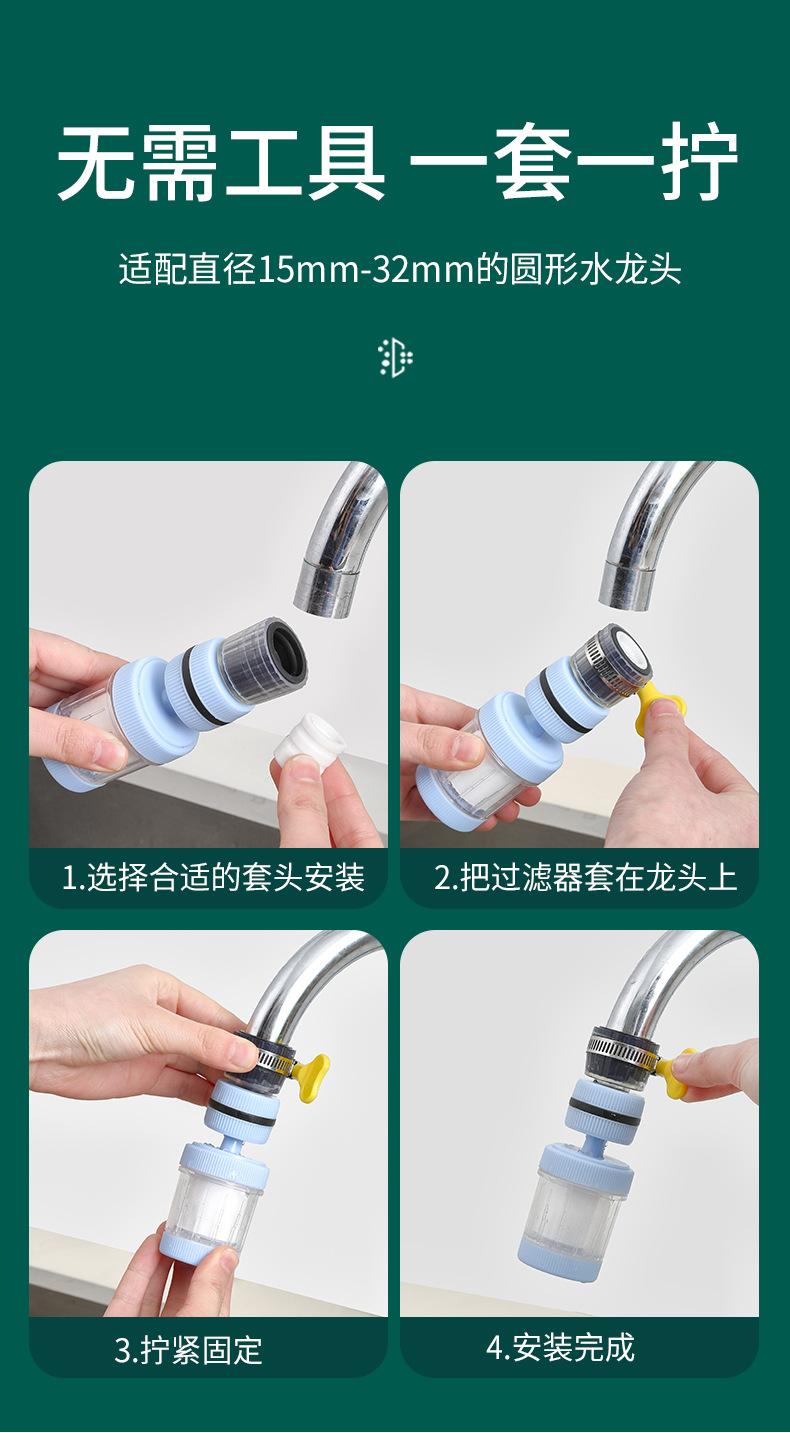 无需工具 一套一拧

适配直径15mm-32mm的圆形水龙头

1.选择合适的套头安装

2.把过滤器套在龙头上

3.拧紧固定

4.安装完成