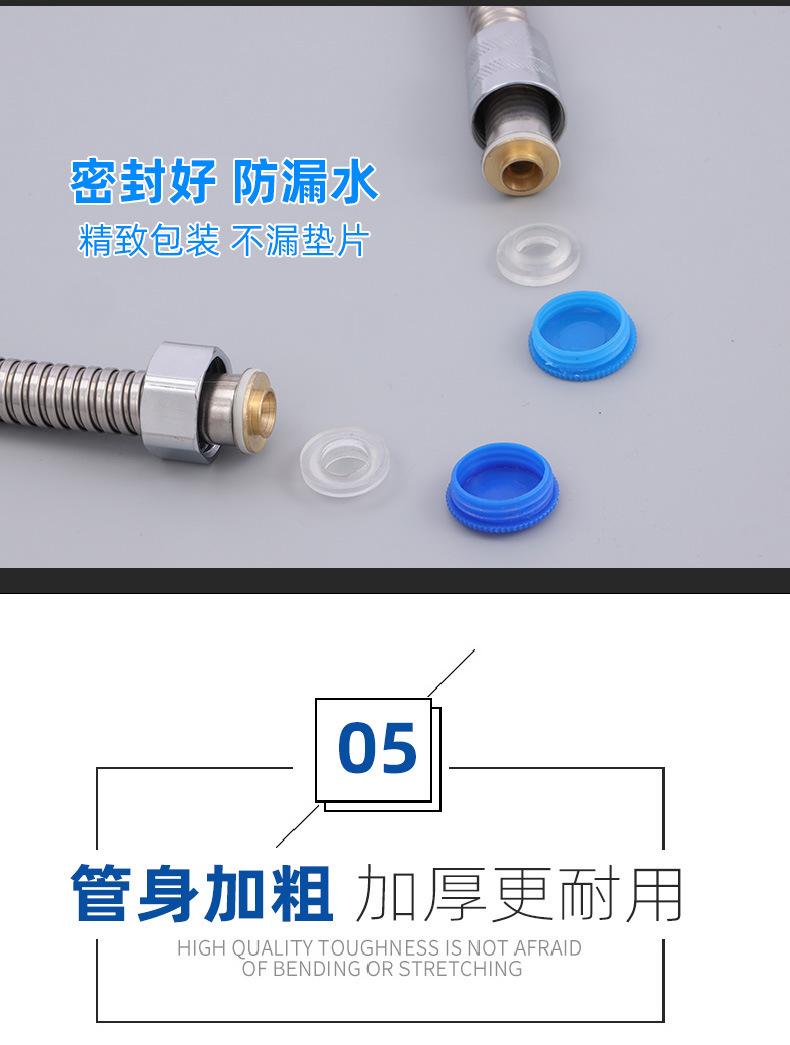 密封好 防漏水
精致包装 不漏垫片

05

管身加粗 加厚更耐用
HIGH QUALITY TOUGHNESS IS NOT AFRAID OF BENDING OR STRETCHING