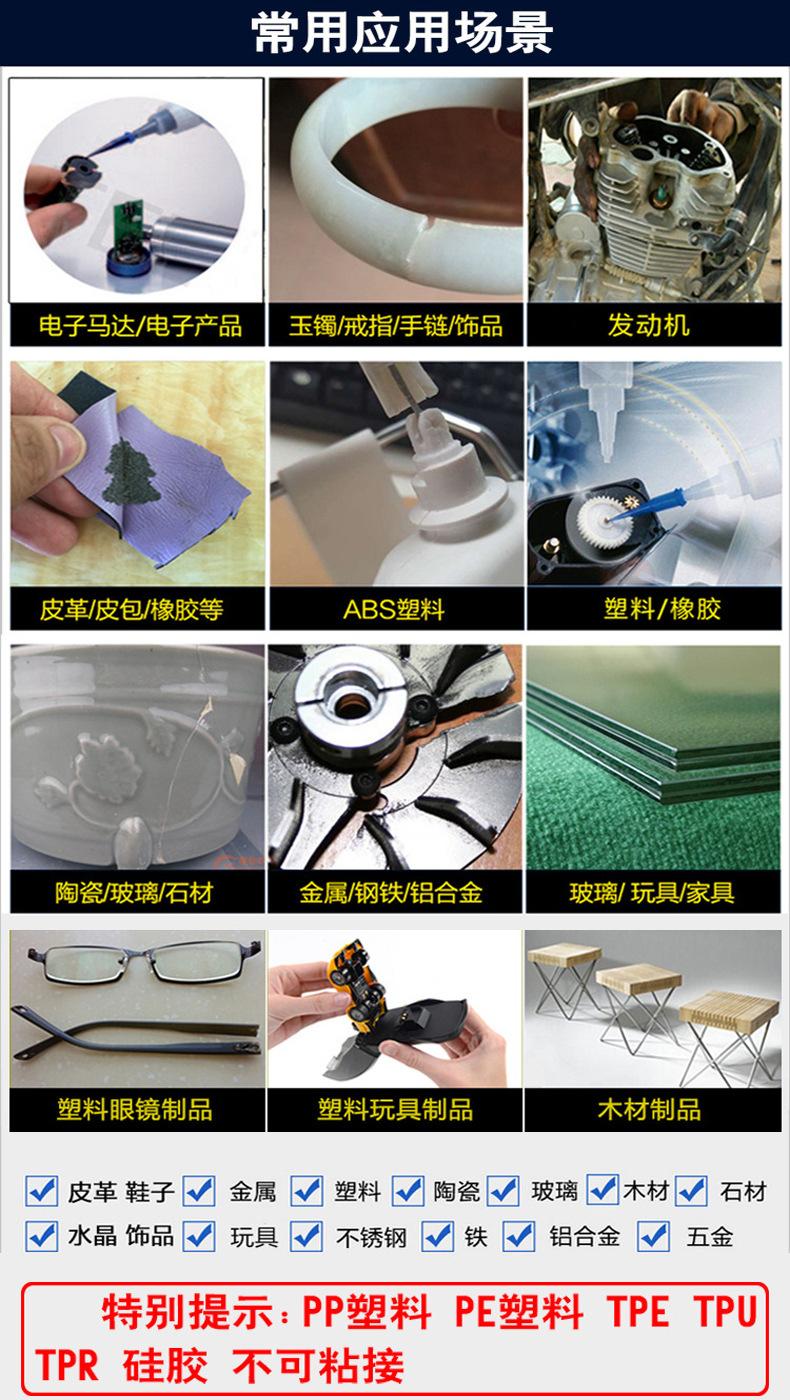 常用应用场景

电子马达/电子产品

玉镯/戒指/手链/饰品

发动机

皮革/皮包/橡胶等

ABS塑料

塑料/橡胶

陶瓷/玻璃/石材

金属/钢铁/铝合金

玻璃/ 玩具/家具

塑料眼镜制品

塑料玩具制品

木材制品

皮革 鞋子 金属 塑料 陶瓷 玻璃 木材 石材
水晶 饰品 玩具 不锈钢 铁 铝合金 五金

特别提示：PP塑料 PE塑料 TPE TPU TPR 硅胶 不可粘接