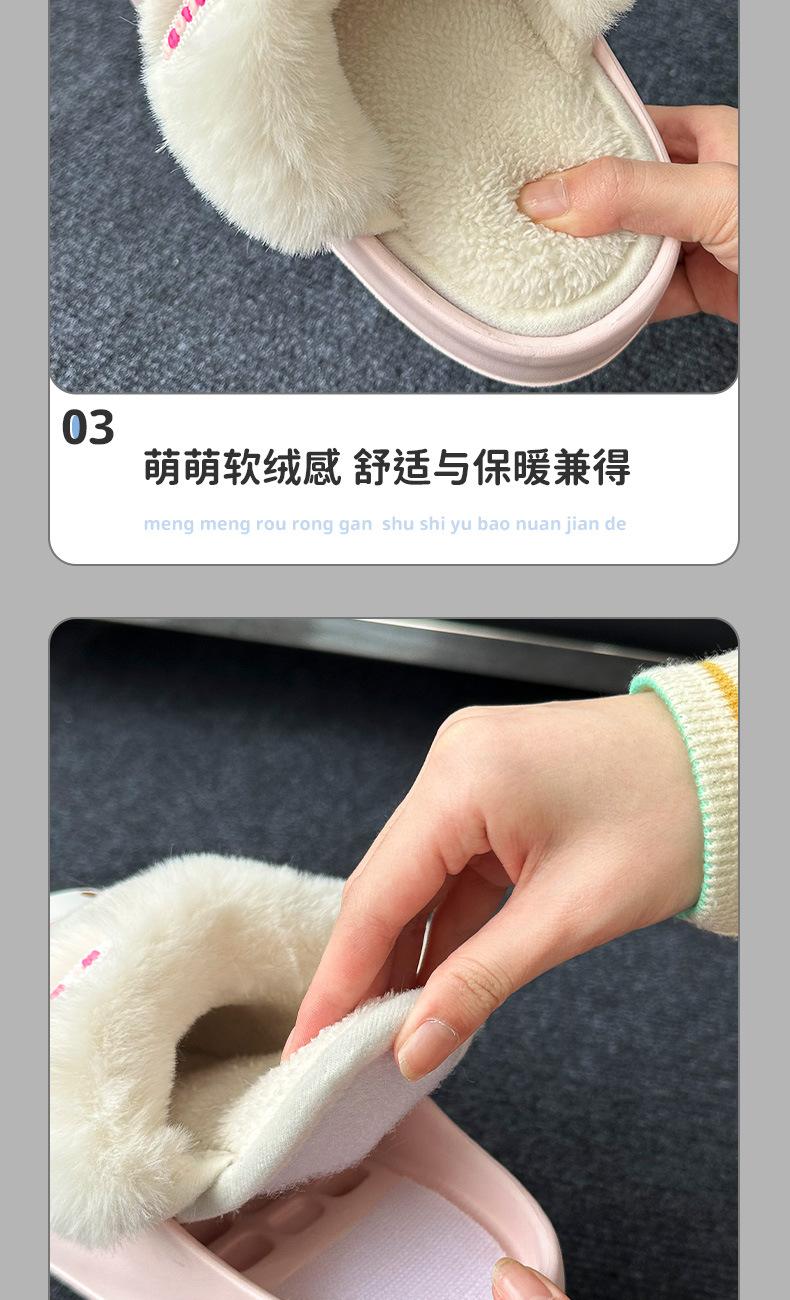 03

萌萌软绒感 舒适与保暖兼得

meng meng rou rong gan shu shi yu bao nuan jian de