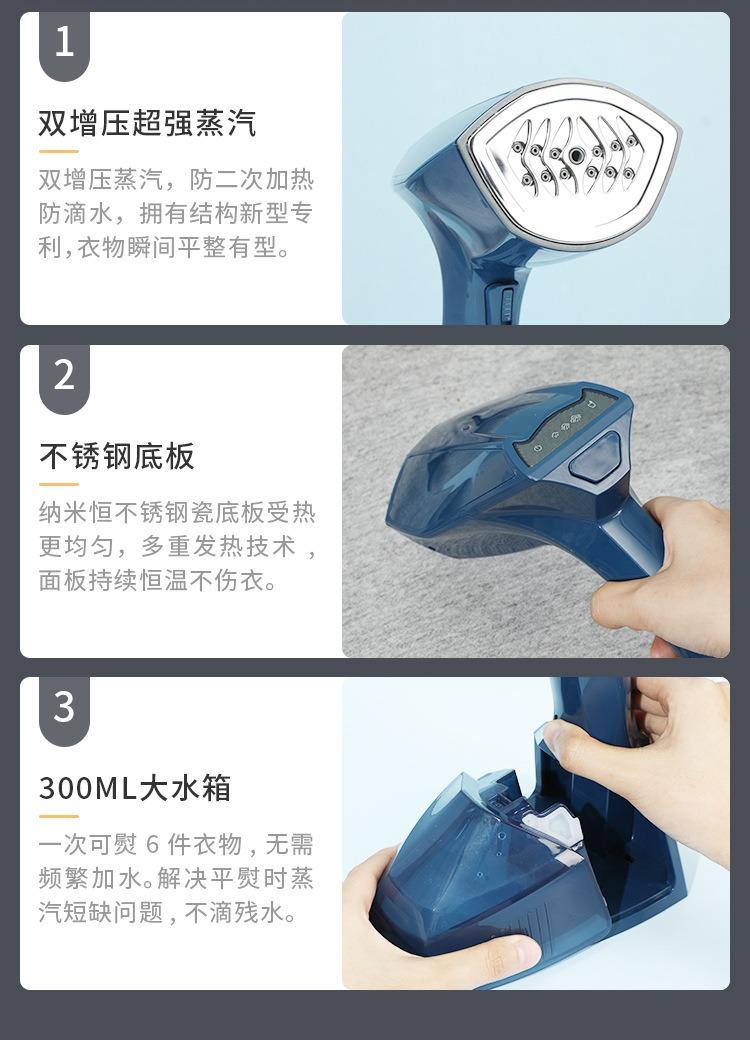 1

双增压超强蒸汽

双增压蒸汽，防二次加热防滴水，拥有结构新型专利，衣物瞬间平整有型。

2

不锈钢底板

纳米恒不锈钢瓷底板受热更均匀，多重发热技术，面板持续恒温不伤衣。

3

300ML大水箱

一次可熨 6 件衣物，无需频繁加水。解决平熨时蒸汽短缺问题，不滴残水。