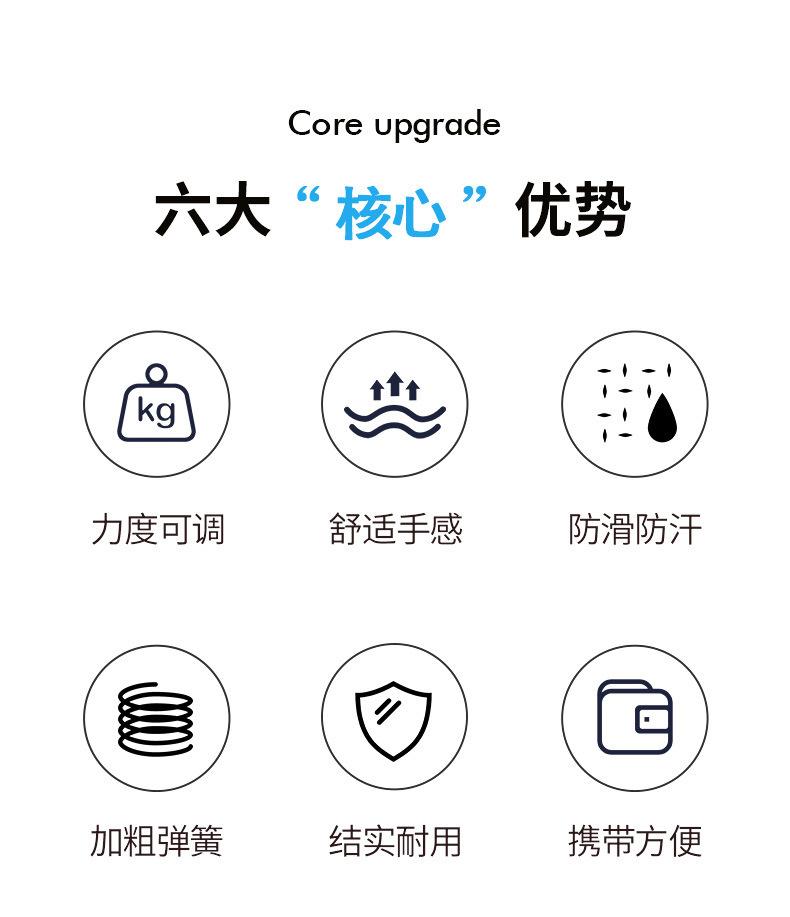 Core upgrade

六大“核心”优势

kg

力度可调

舒适手感

防滑防汗

加粗弹簧

结实耐用

携带方便