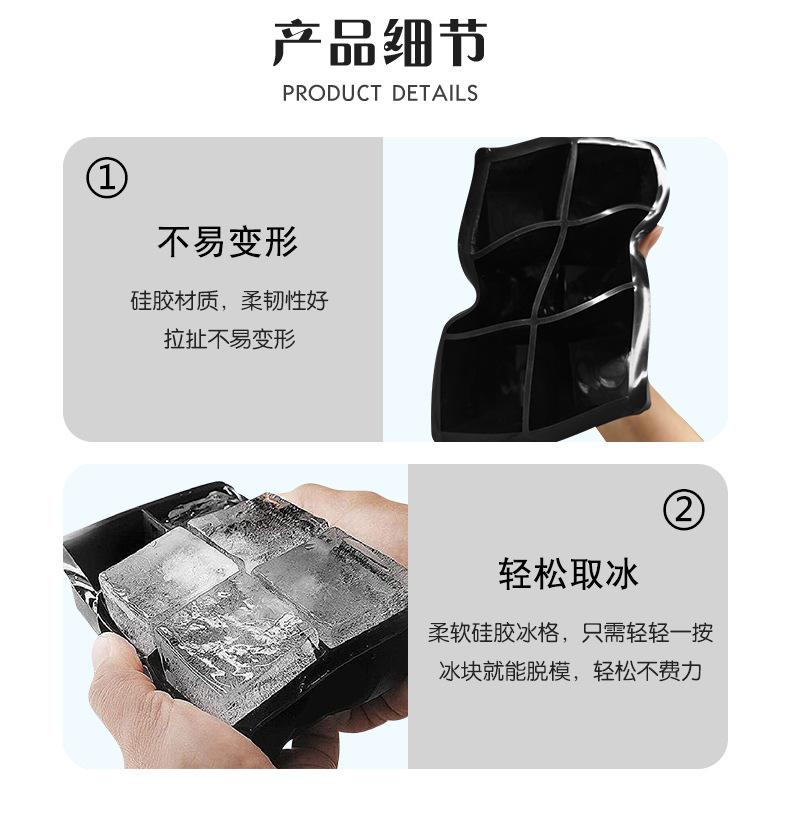 产品细节
PRODUCT DETAILS

①
不易变形
硅胶材质，柔韧性好
拉扯不易变形

②
轻松取冰
柔软硅胶冰格，只需轻轻一按
冰块就能脱模，轻松不费力