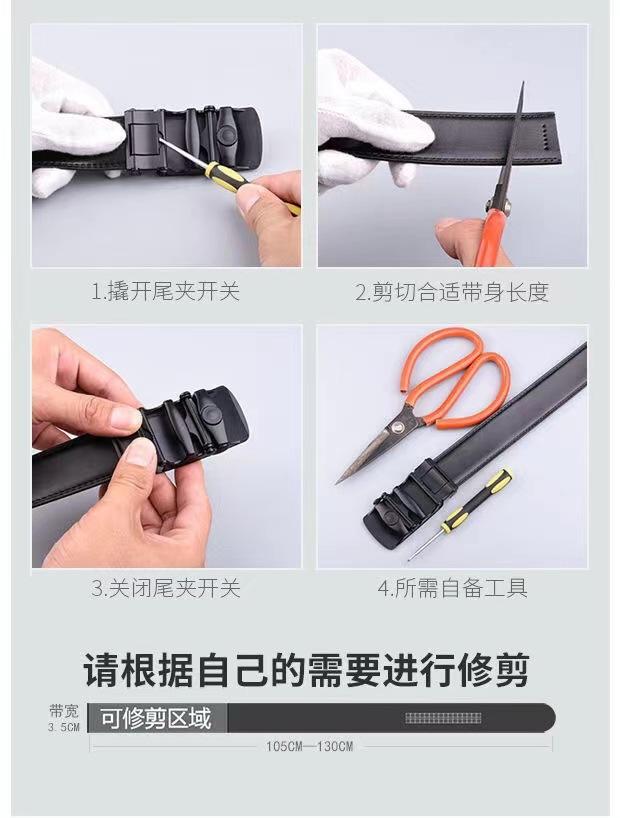 1.撬开尾夹开关

2.剪切合适带身长度

3.关闭尾夹开关

4.所需自备工具

请根据自己的需要进行修剪

带宽
3.5CM

可修剪区域

105CM—130CM