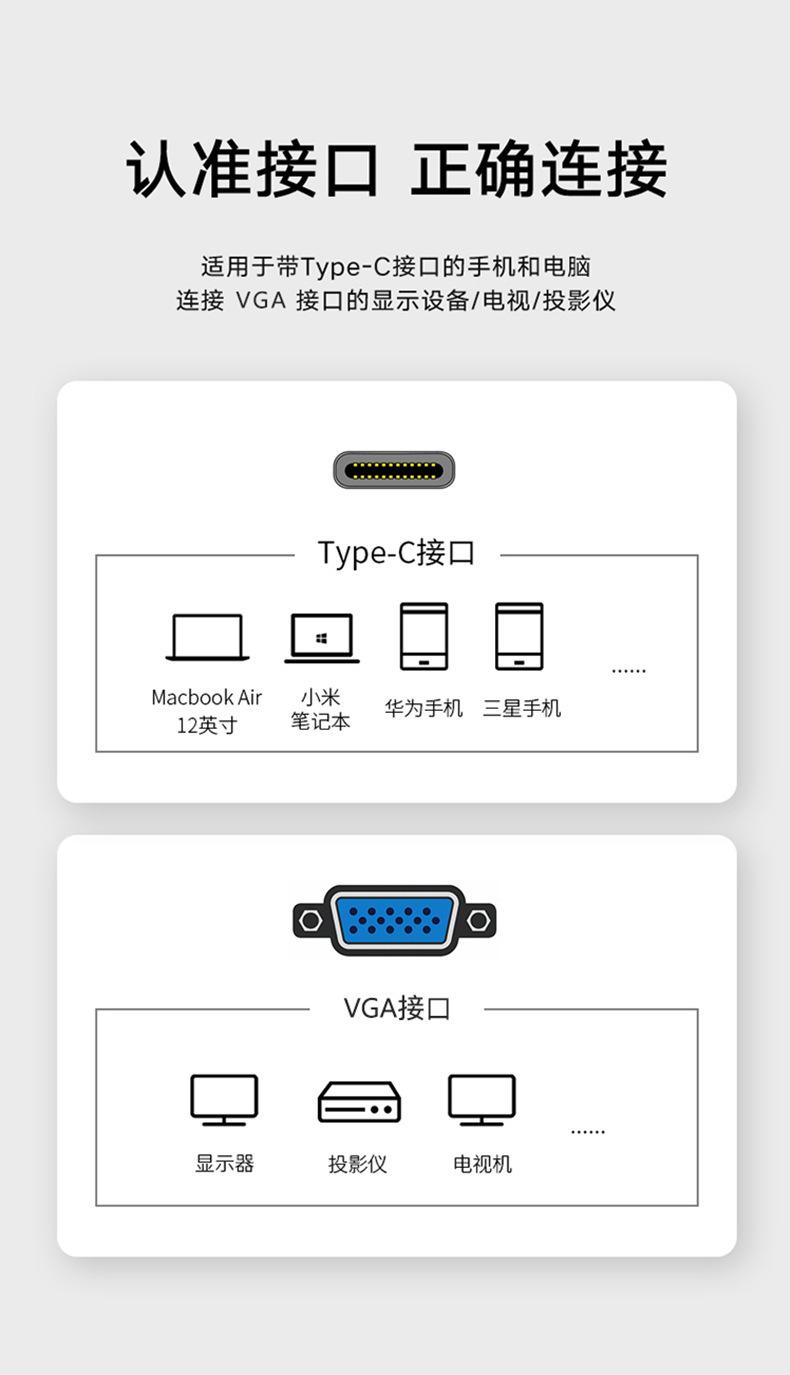 认准接口 正确连接

适用于带Type-C接口的手机和电脑
连接 VGA 接口的显示设备/电视/投影仪

Type-C接口

Macbook Air 12英寸

小米 笔记本

华为手机

三星手机

......

VGA接口

显示器

投影仪

电视机

......