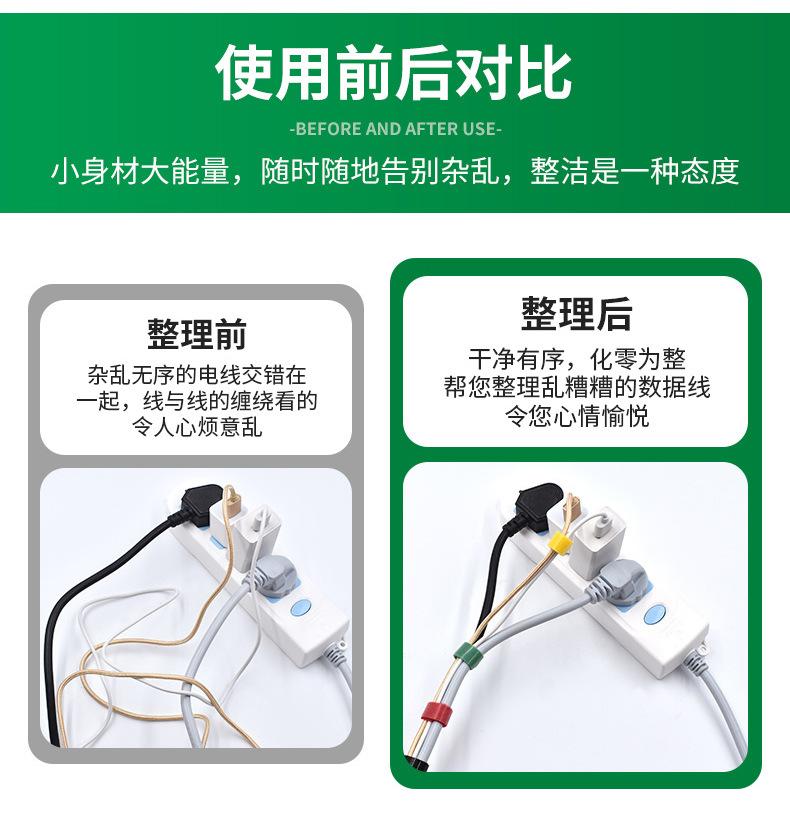 使用前后对比

-BEFORE AND AFTER USE-

小身材大能量，随时随地告别杂乱，整洁是一种态度

整理前

杂乱无序的电线交错在一起，线与线的缠绕看的令人心烦意乱

整理后

干净有序，化零为整
帮您整理乱糟糟的数据线
令您心情愉悦