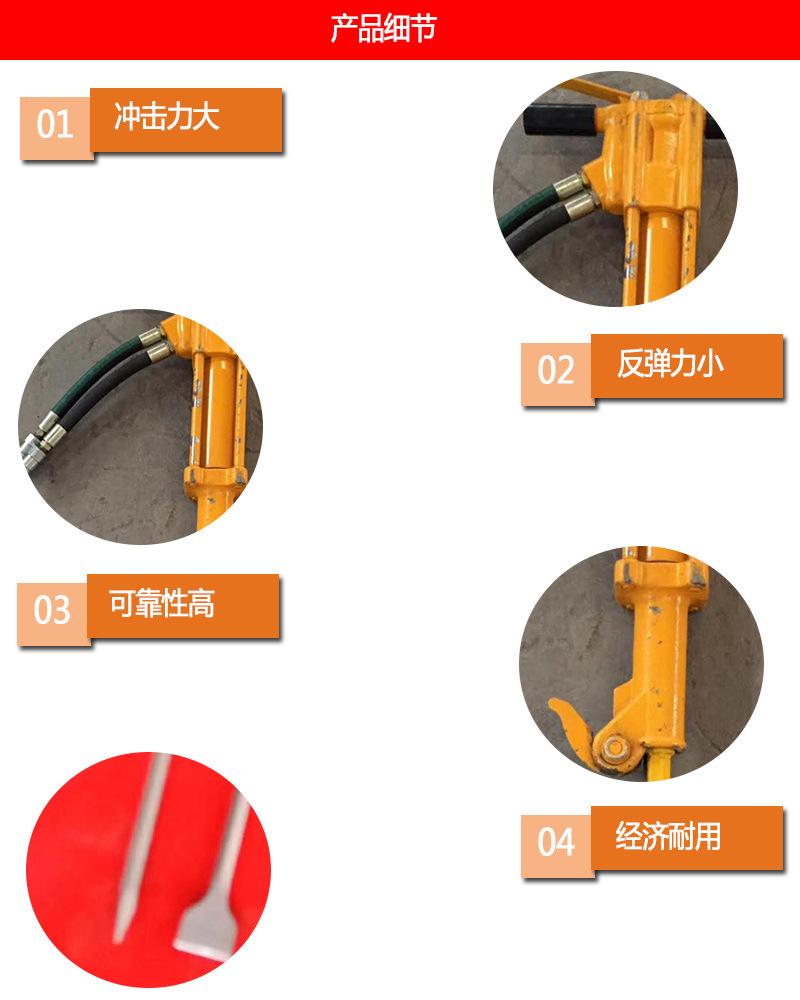 产品细节

01 冲击力大

02 反弹力小

03 可靠性高

04 经济耐用