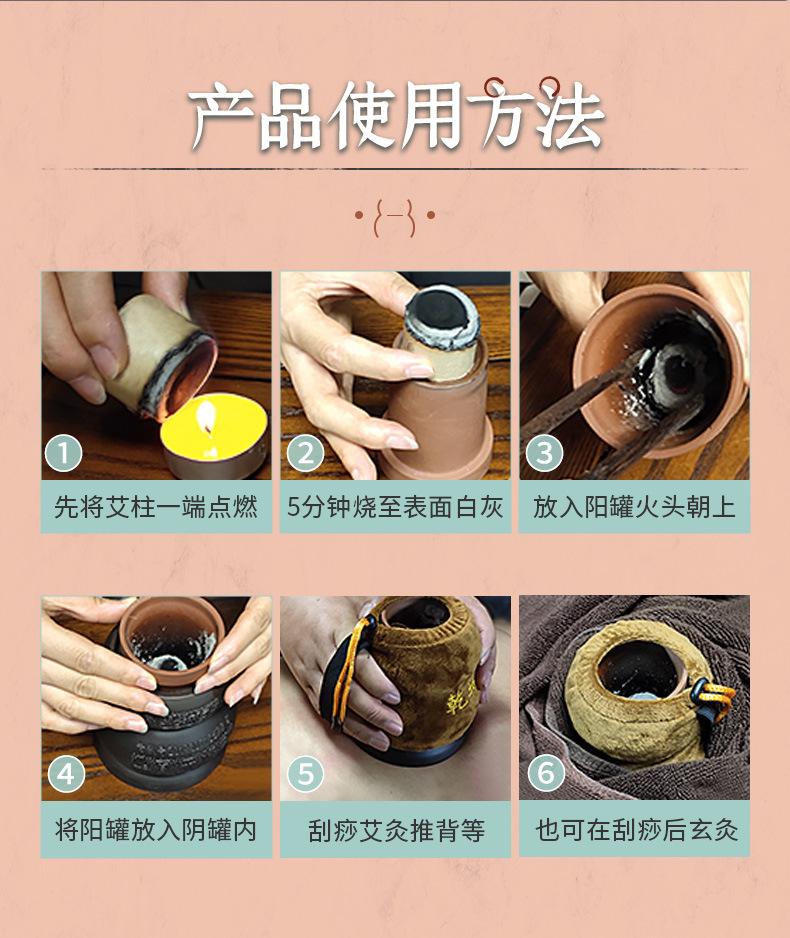 产品使用方法

1
先将艾柱一端点燃

2
5分钟烧至表面白灰

3
放入阳罐火头朝上

4
将阳罐放入阴罐内

5
刮痧艾灸推背等

6
也可在刮痧后玄灸