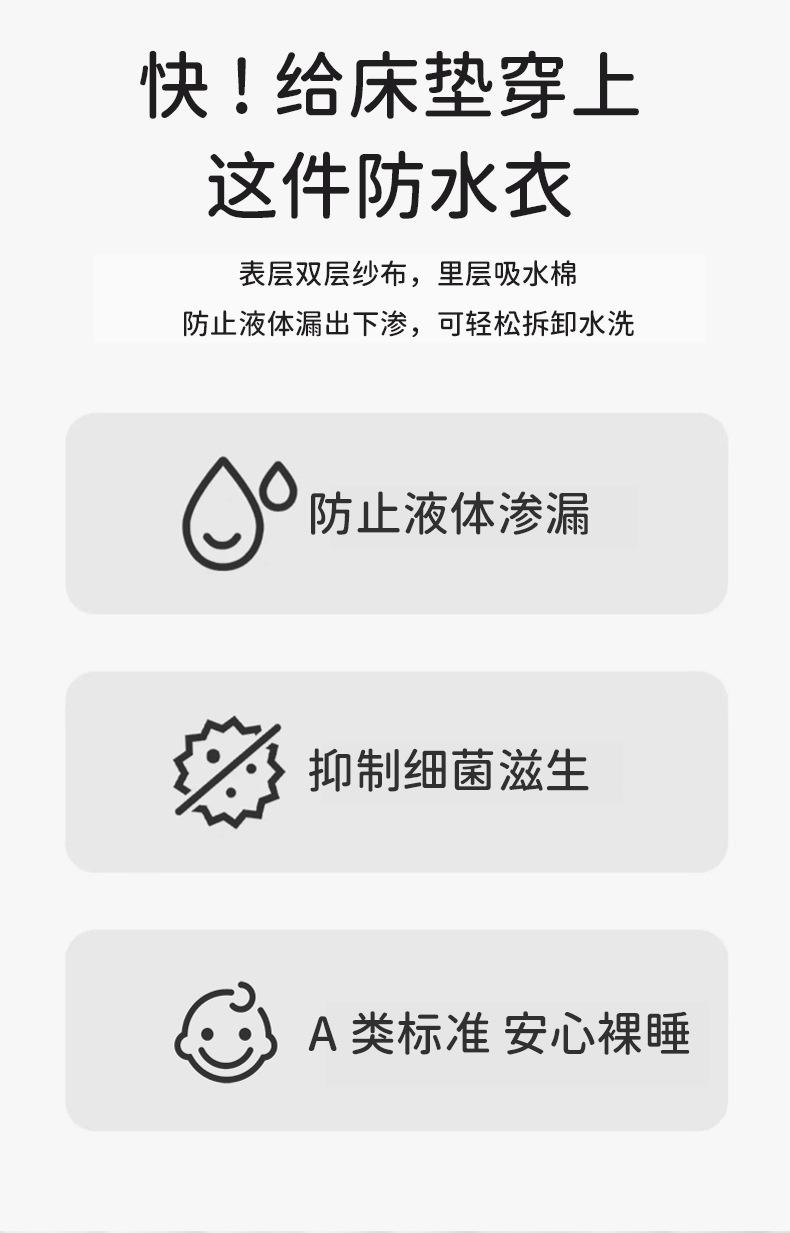 快！给床垫穿上
这件防水衣

表层双层纱布，里层吸水棉
防止液体漏出下渗，可轻松拆卸水洗

防止液体渗漏

抑制细菌滋生

A类标准 安心裸睡