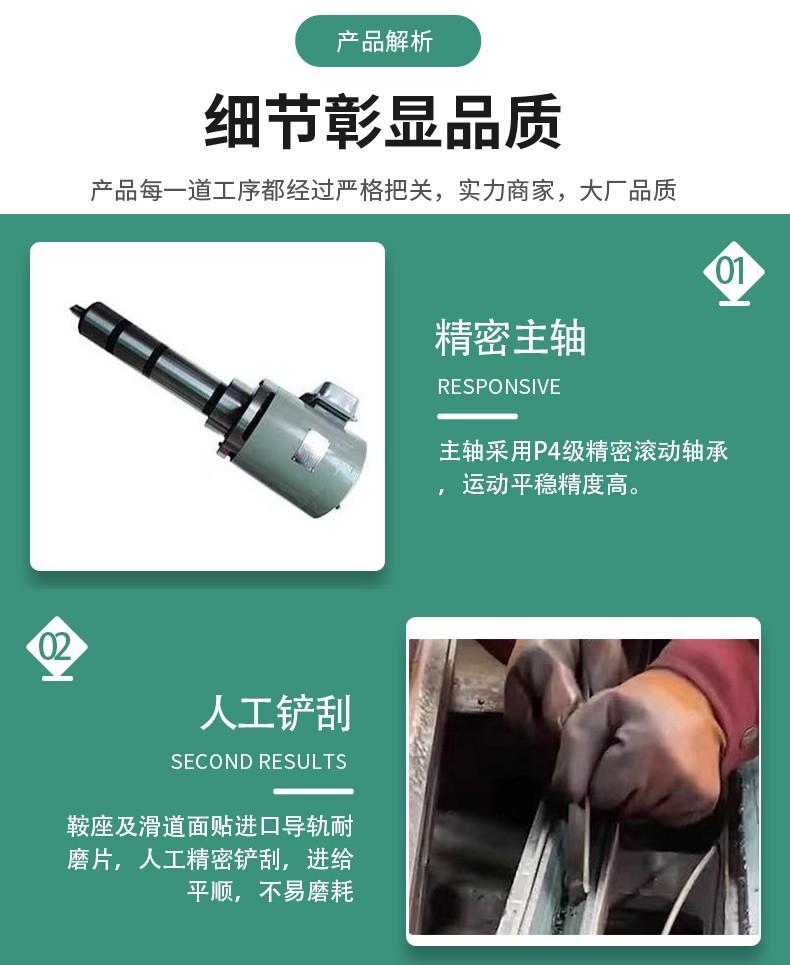 产品解析

细节彰显品质

产品每一道工序都经过严格把关，实力商家，大厂品质

01

精密主轴

RESPONSIVE

主轴采用P4级精密滚动轴承，运动平稳精度高。

02

人工铲刮

SECOND RESULTS

鞍座及滑道面贴进口导轨耐磨片，人工精密铲刮，进给平顺，不易磨耗