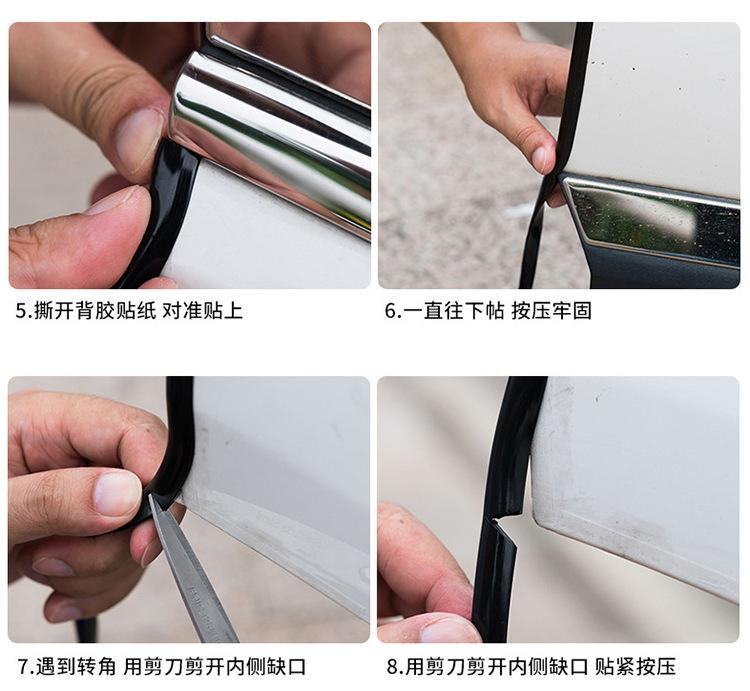 5.撕开背胶贴纸 对准贴上

6.一直往下帖 按压牢固

7.遇到转角 用剪刀剪开内侧缺口

8.用剪刀剪开内侧缺口 贴紧按压