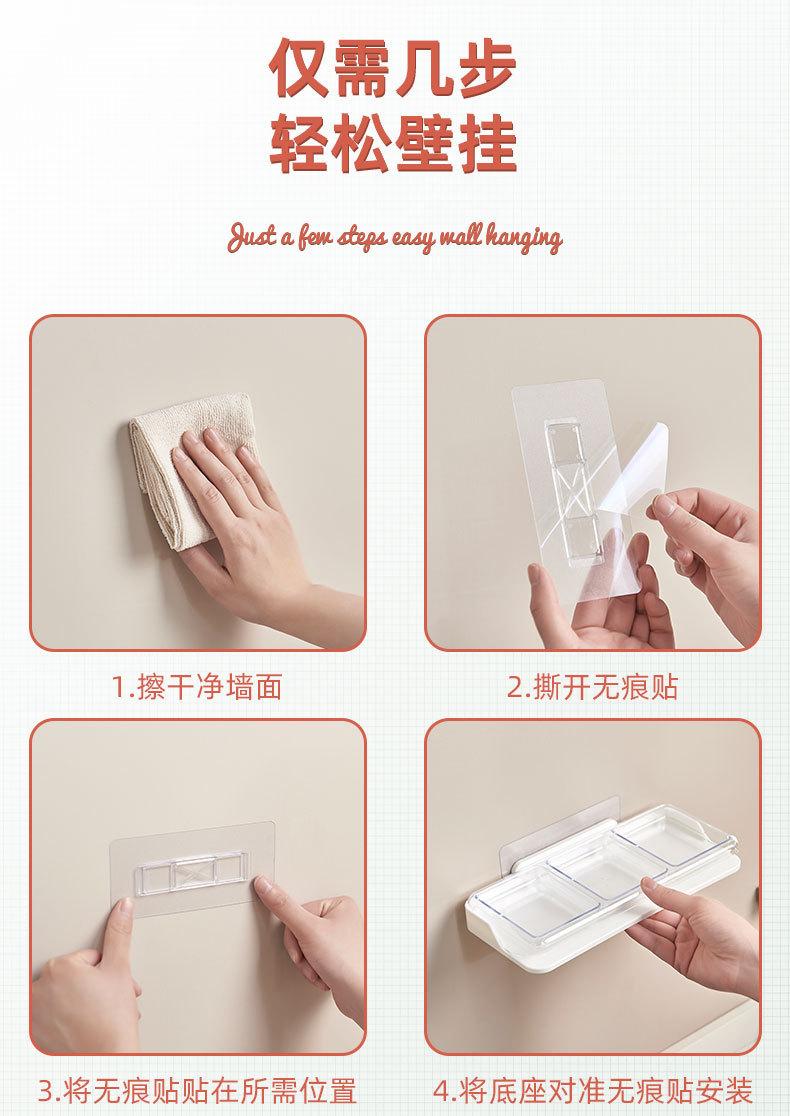 仅需几步
轻松壁挂

Just a few steps easy wall hanging

1.擦干净墙面

2.撕开无痕贴

3.将无痕贴贴在所需位置

4.将底座对准无痕贴安装