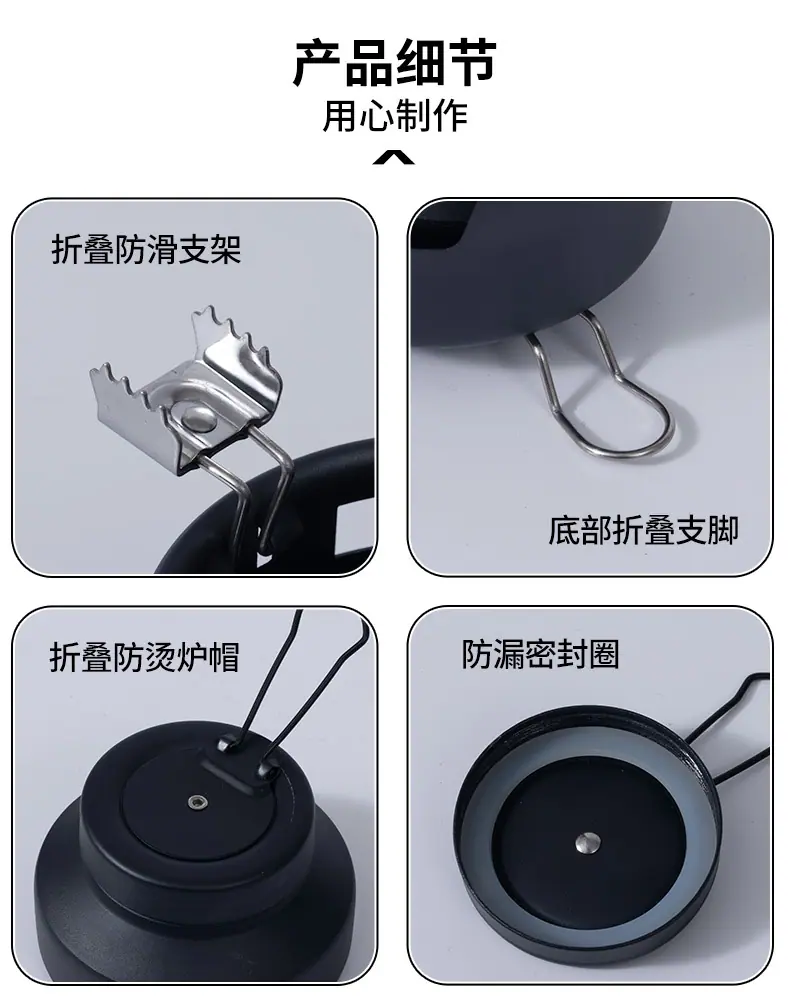 产品细节
用心制作

折叠防滑支架

底部折叠支脚

折叠防烫炉帽

防漏密封圈