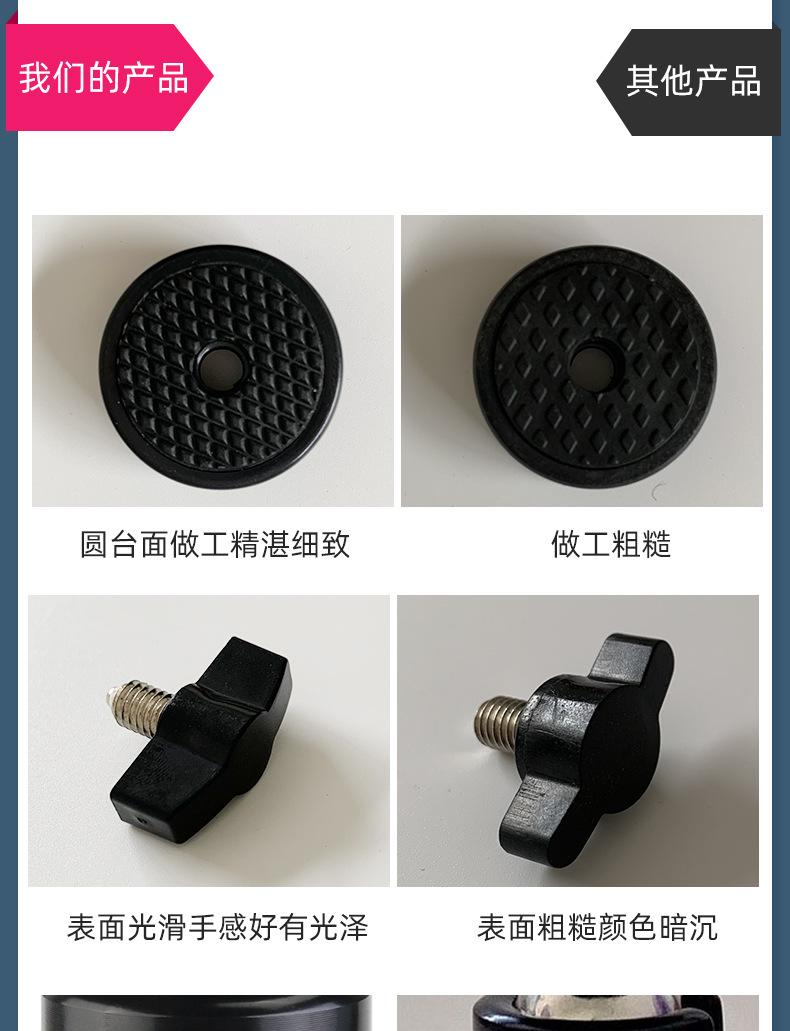 我们的产品

其他产品

圆台面做工精湛细致

做工粗糙

表面光滑手感好有光泽

表面粗糙颜色暗沉