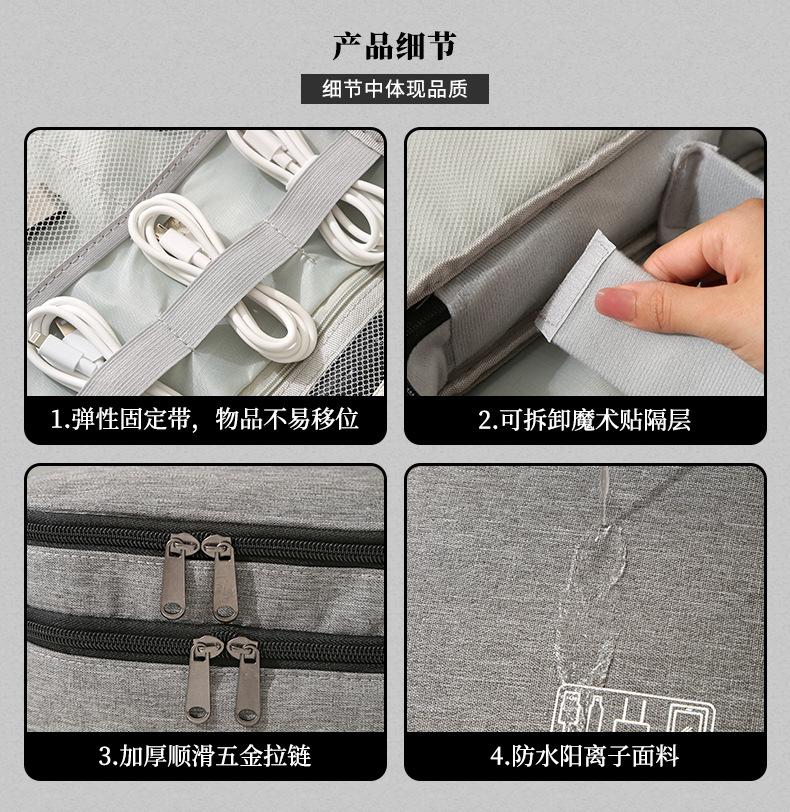 产品细节

细节中体现品质

1.弹性固定带，物品不易移位

2.可拆卸魔术贴隔层

3.加厚顺滑五金拉链

4.防水阳离子面料