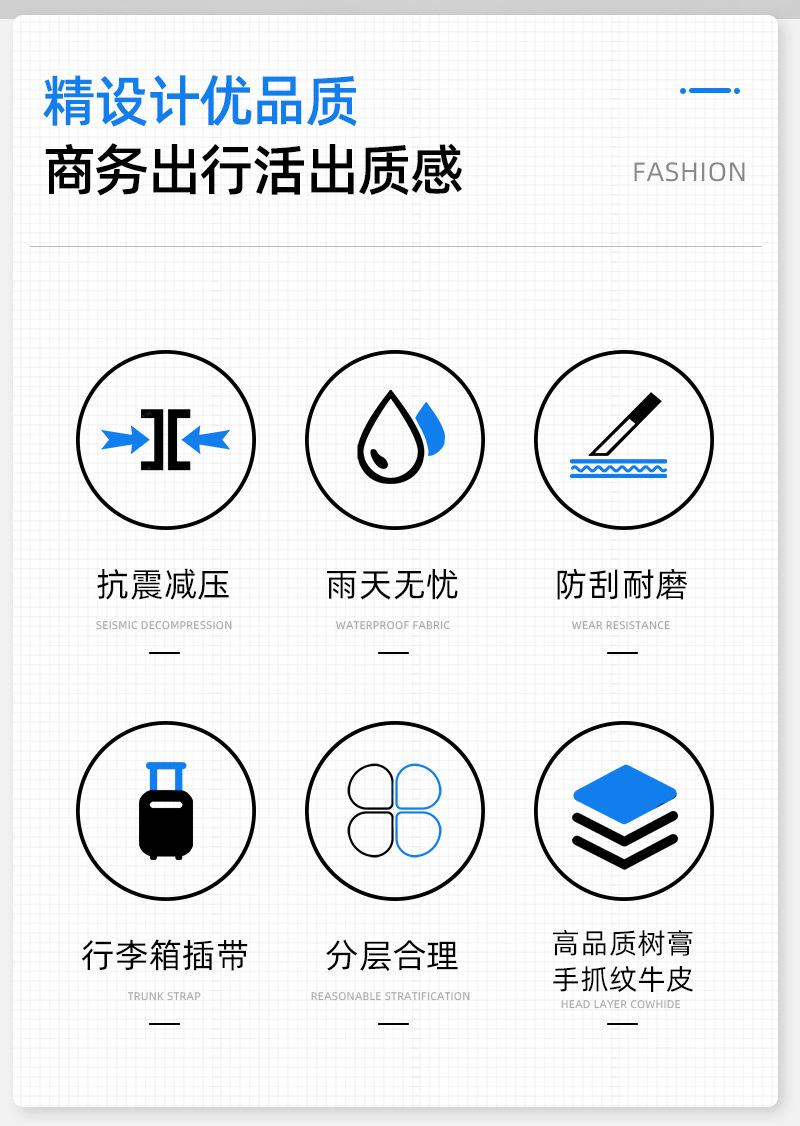 精设计优品质
商务出行活出质感

FASHION

抗震减压
SEISMIC DECOMPRESSION
—

雨天无忧
WATERPROOF FABRIC
—

防刮耐磨
WEAR RESISTANCE
—

行李箱插带
TRUNK STRAP
—

分层合理
REASONABLE STRATIFICATION
—

高品质树膏
手抓纹牛皮
HEAD LAYER COWHIDE
—