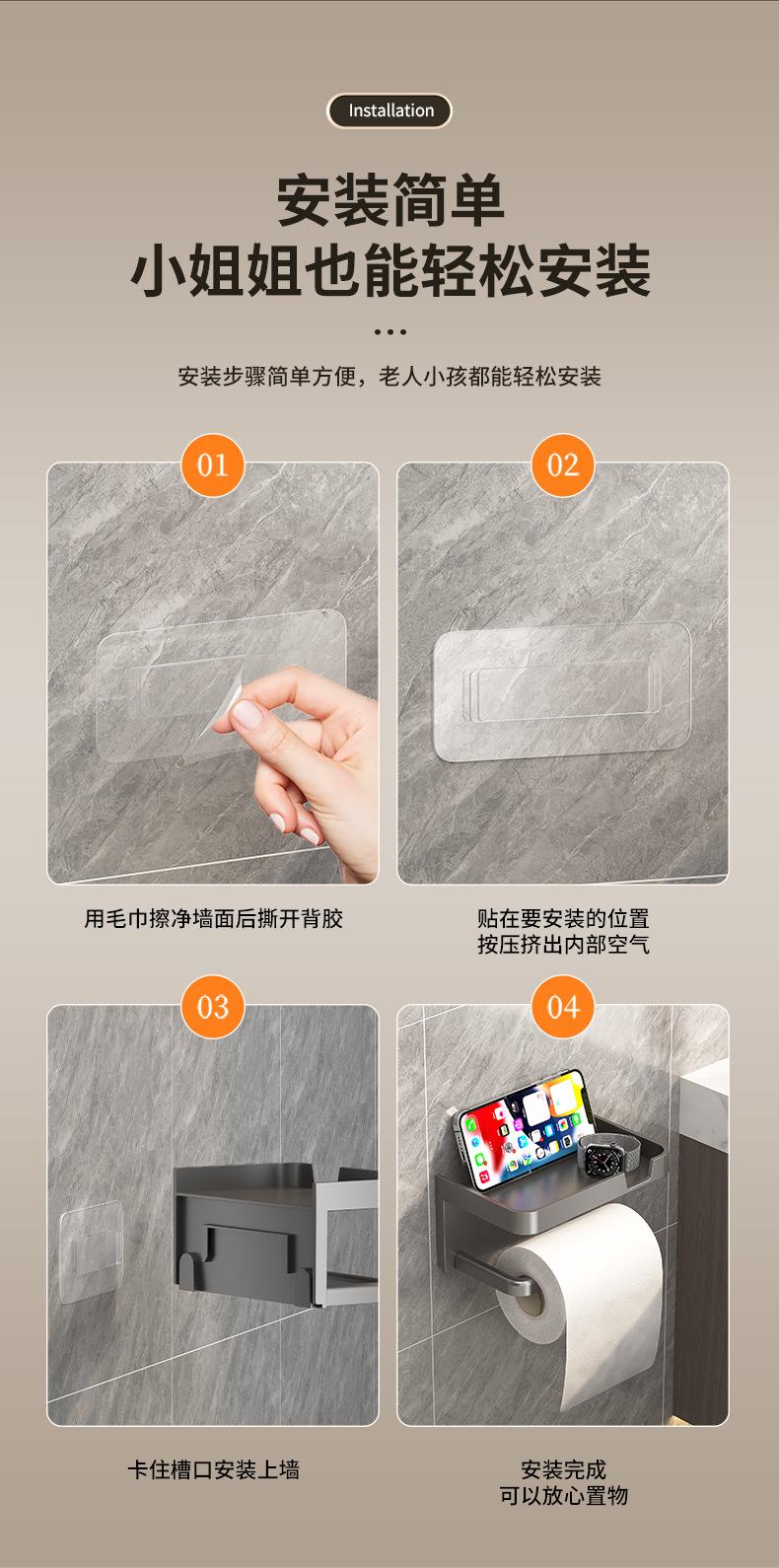 Installation

安装简单
小姐姐也能轻松安装

...

安装步骤简单方便，老人小孩都能轻松安装

01

用毛巾擦净墙面后撕开背胶

02

贴在要安装的位置
按压挤出内部空气

03

卡住槽口安装上墙

04

安装完成
可以放心置物