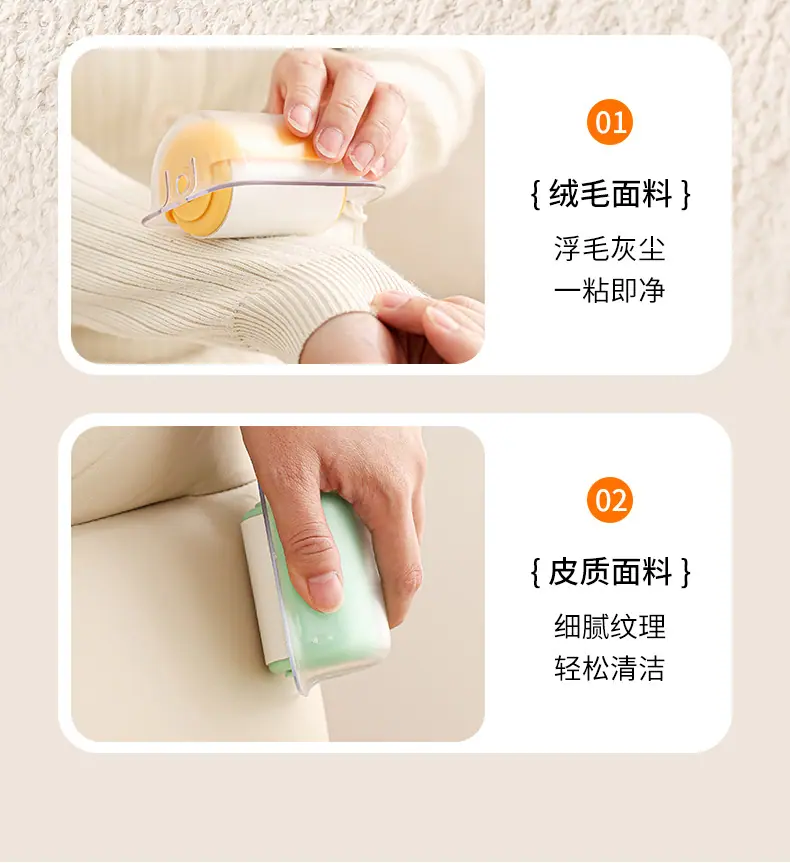 01

{ 绒毛面料 }

浮毛灰尘
一粘即净

02

{ 皮质面料 }

细腻纹理
轻松清洁