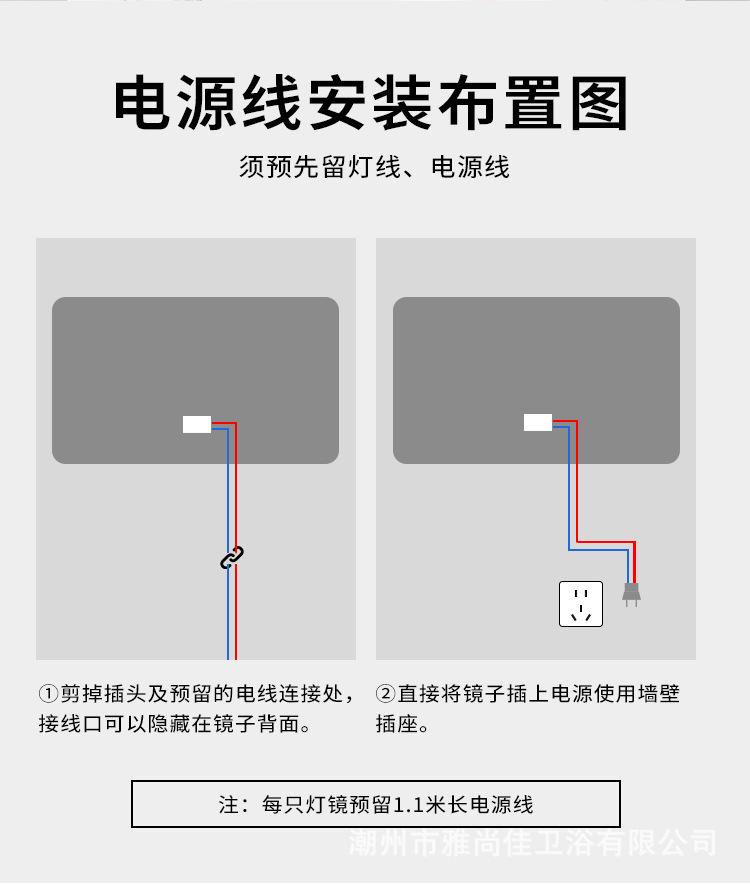 电源线安装布置图

须预先留灯线、电源线

①剪掉插头及预留的电线连接处，接线口可以隐藏在镜子背面。

②直接将镜子插上电源使用墙壁插座。

注：每只灯镜预留1.1米长电源线

潮州市雅尚佳卫浴有限公司