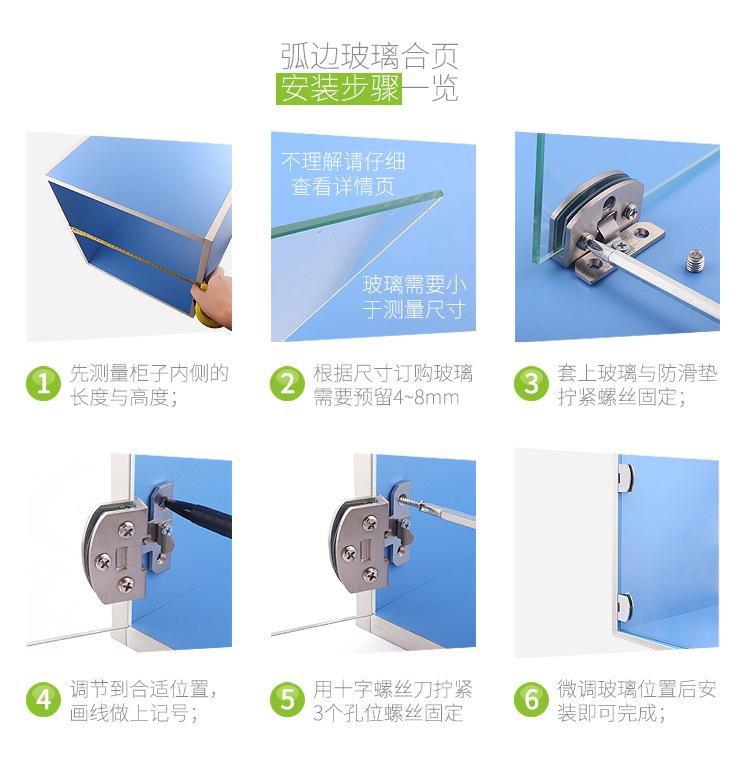 弧边玻璃合页
安装步骤一览

不理解请仔细查看详情页

玻璃需要小于测量尺寸

1 先测量柜子内侧的长度与高度；

2 根据尺寸订购玻璃需要预留4~8mm

3 套上玻璃与防滑垫拧紧螺丝固定；

4 调节到合适位置，画线做上记号；

5 用十字螺丝刀拧紧3个孔位螺丝固定

6 微调玻璃位置后安装即可完成；