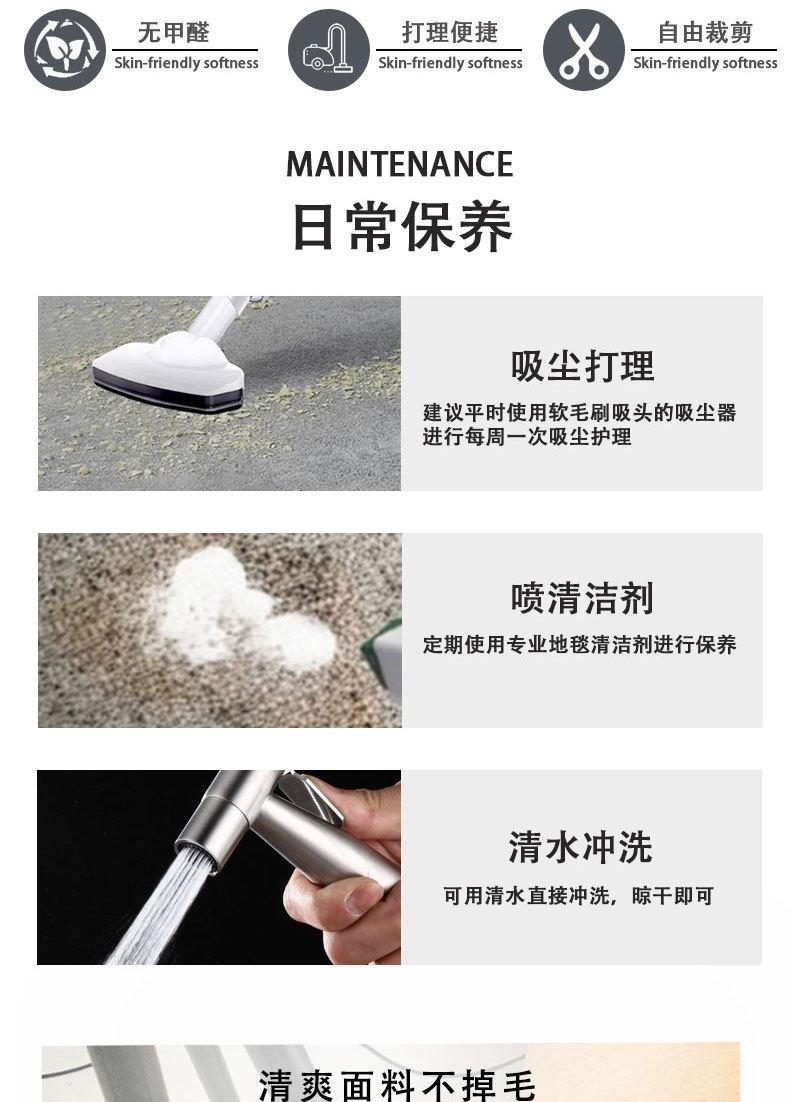 无甲醛
Skin-friendly softness

打理便捷
Skin-friendly softness

自由裁剪
Skin-friendly softness

MAINTENANCE
日常保养

吸尘打理
建议平时使用软毛刷吸头的吸尘器进行每周一次吸尘护理

喷清洁剂
定期使用专业地毯清洁剂进行保养

清水冲洗
可用清水直接冲洗，晾干即可

清爽面料不掉毛