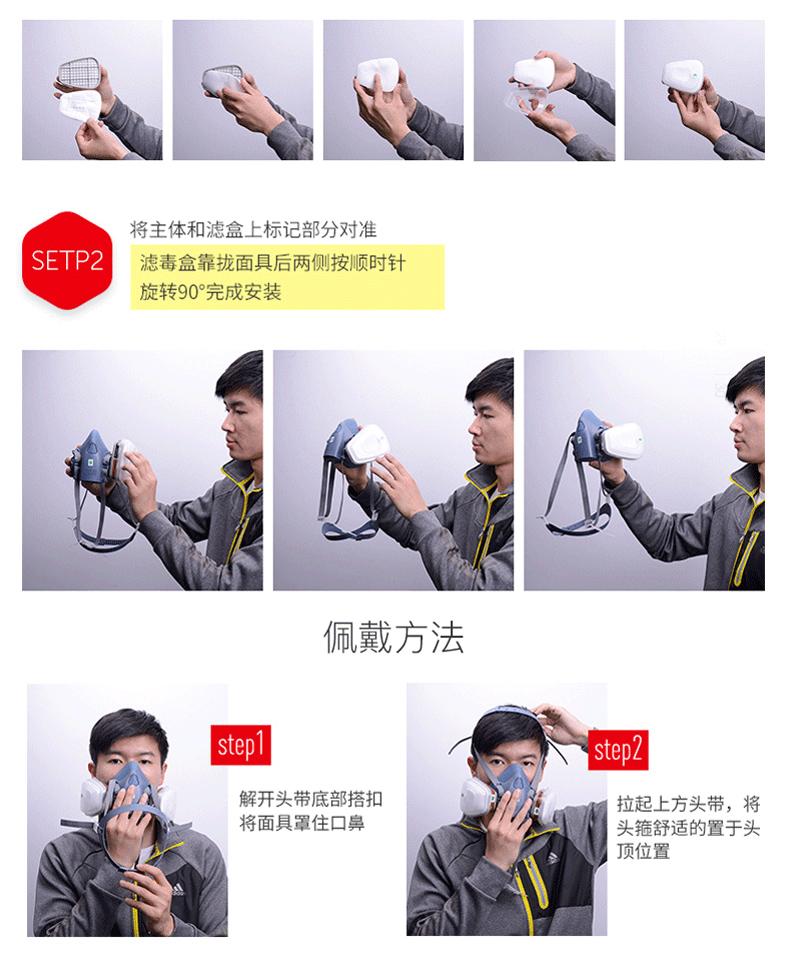 SETP2

将主体和滤盒上标记部分对准

滤毒盒靠拢面具后两侧按顺时针旋转90°完成安装

佩戴方法

step1

解开头带底部搭扣将面具罩住口鼻

step2

拉起上方头带，将头箍舒适的置于头顶位置