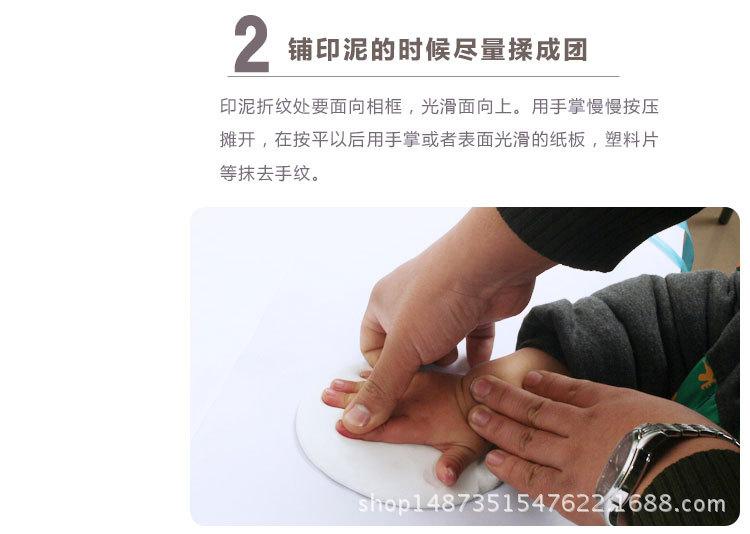 2 铺印泥的时候尽量揉成团

印泥折纹处要面向相框，光滑面向上。用手掌慢慢按压摊开，在按平以后用手掌或者表面光滑的纸板，塑料片等抹去手纹。

shop1487351547622.1688.com