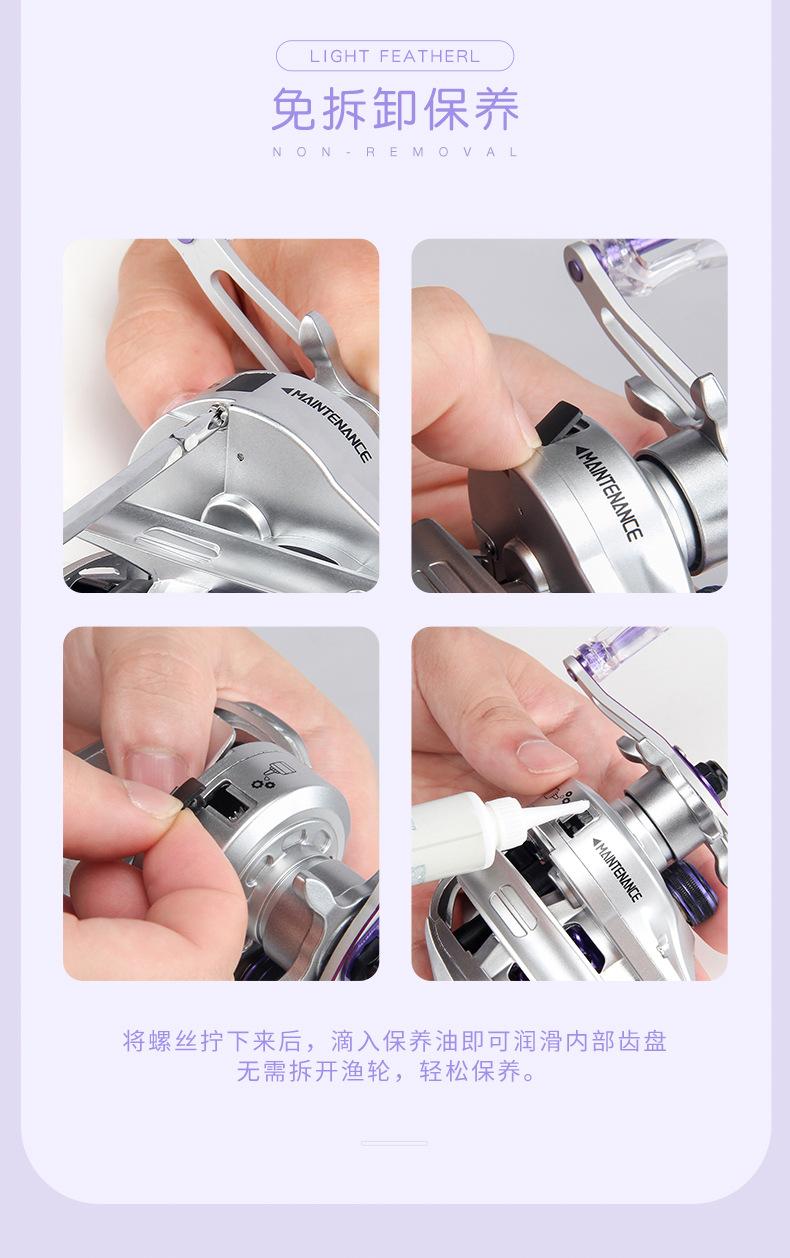 LIGHT FEATHERL

免拆卸保养

NON-REMOVAL

MAINTENANCE

MAINTENANCE

MAINTENANCE

将螺丝拧下来后，滴入保养油即可润滑内部齿盘
无需拆开渔轮，轻松保养。