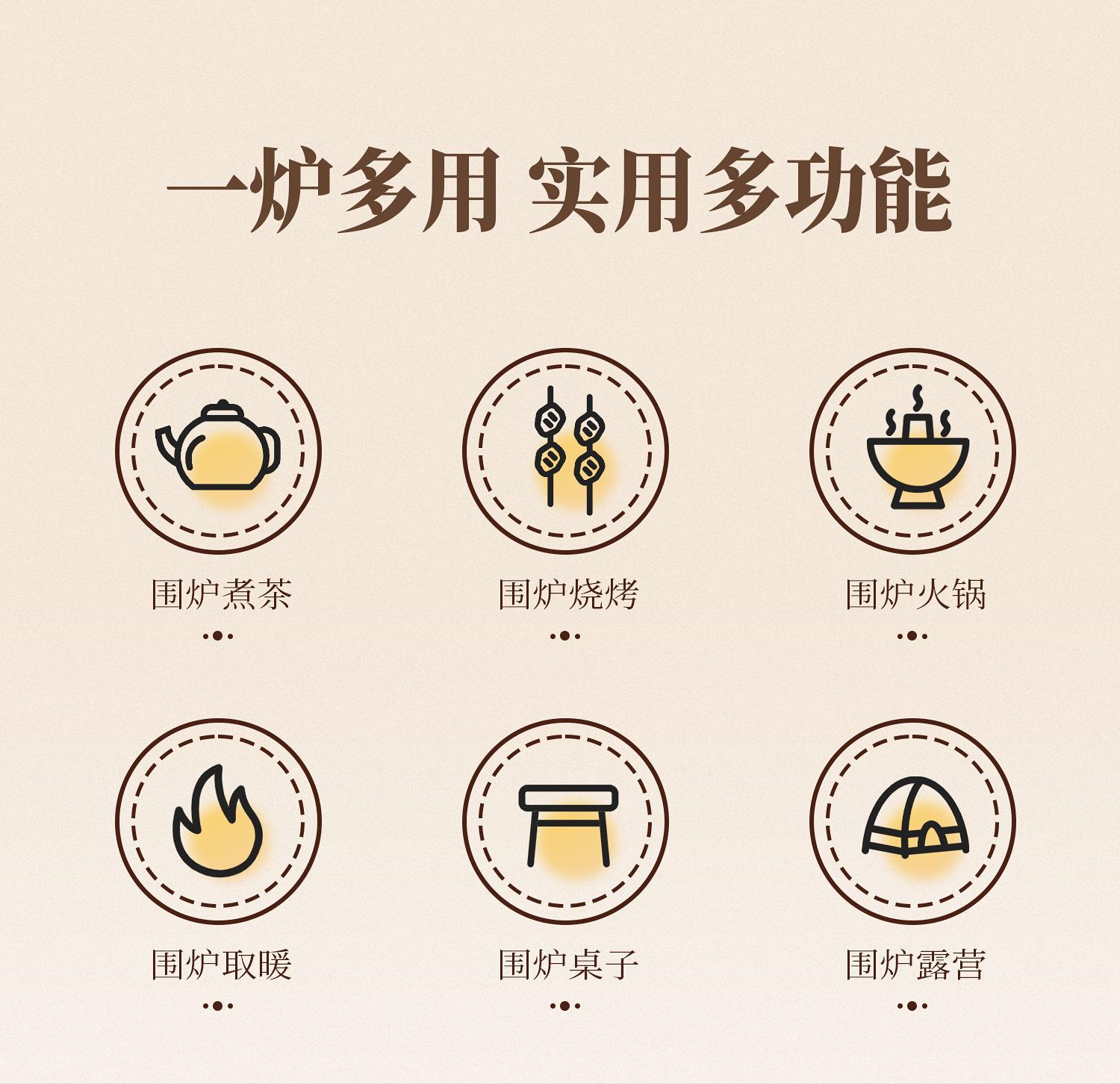 一炉多用 实用多功能

围炉煮茶

围炉烧烤

围炉火锅

围炉取暖

围炉桌子

围炉露营