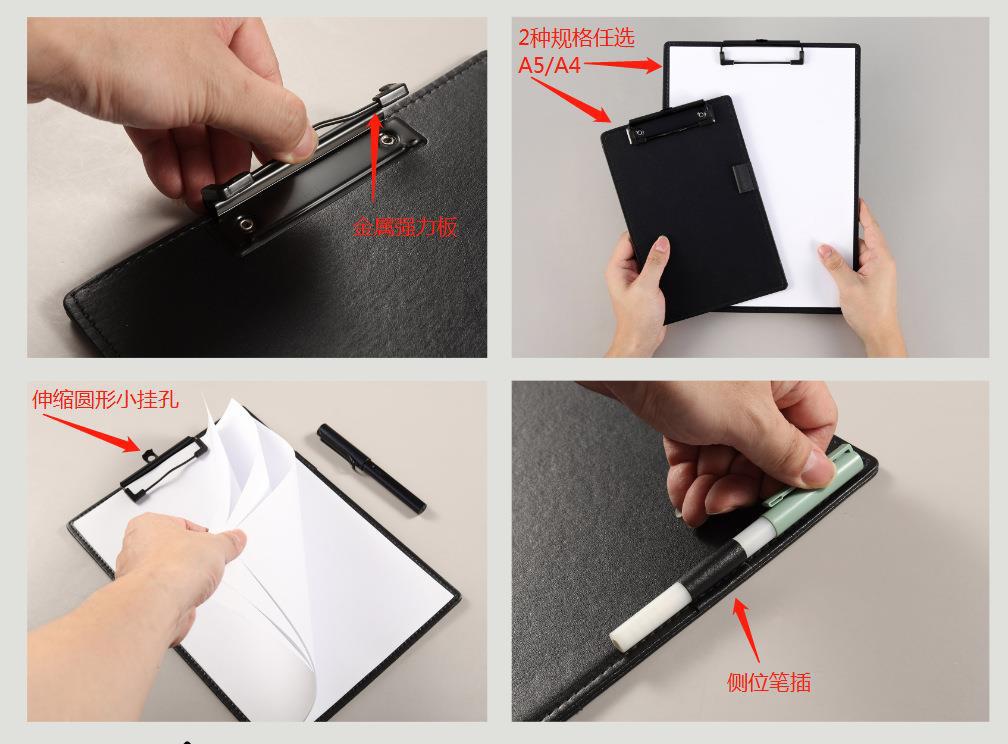 金属强力板

2种规格任选
A5/A4

伸缩圆形小挂孔

侧位笔插