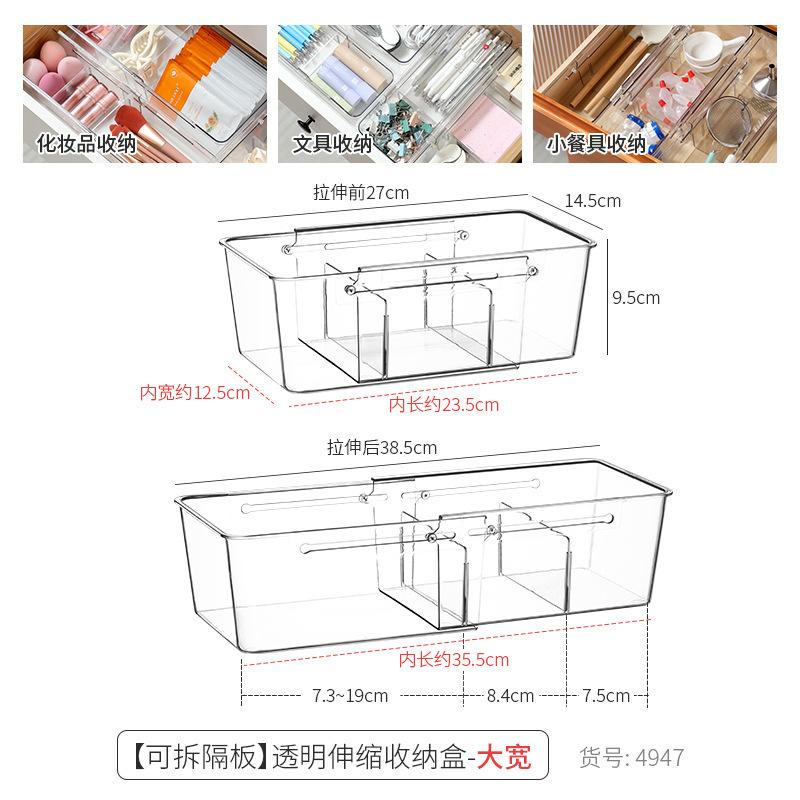 化妆品收纳

文具收纳

小餐具收纳

拉伸前27cm

14.5cm

9.5cm

内宽约12.5cm

内长约23.5cm

拉伸后38.5cm

内长约35.5cm

7.3~19cm

8.4cm

7.5cm

【可拆隔板】透明伸缩收纳盒-大宽

货号: 4947