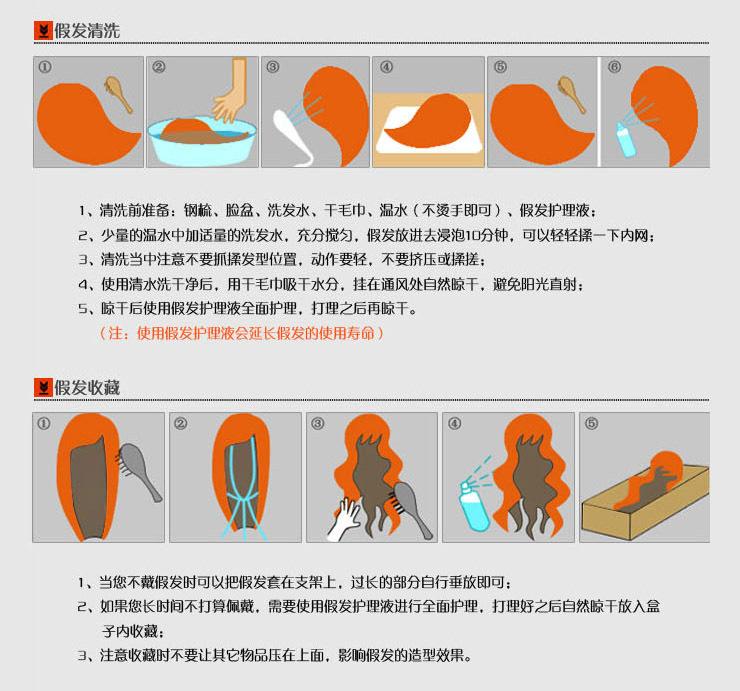 假发清洗

①

②

③

④

⑤

⑥

1、清洗前准备：钢梳、脸盆、洗发水、干毛巾、温水（不烫手即可）、假发护理液；
2、少量的温水中加适量的洗发水，充分搅匀，假发放进去浸泡10分钟，可以轻轻揉一下内网；
3、清洗当中注意不要抓揉发型位置，动作要轻，不要挤压或揉搓；
4、使用清水洗干净后，用干毛巾吸干水分，挂在通风处自然晾干，避免阳光直射；
5、晾干后使用假发护理液全面护理，打理之后再晾干。
（注：使用假发护理液会延长假发的使用寿命）

假发收藏

①

②

③

④

⑤

1、当您不戴假发时可以把假发套在支架上，过长的部分自行垂放即可；
2、如果您长时间不打算佩戴，需要使用假发护理液进行全面护理，打理好之后自然晾干放入盒子内收藏；
3、注意收藏时不要让其它物品压在上面，影响假发的造型效果。