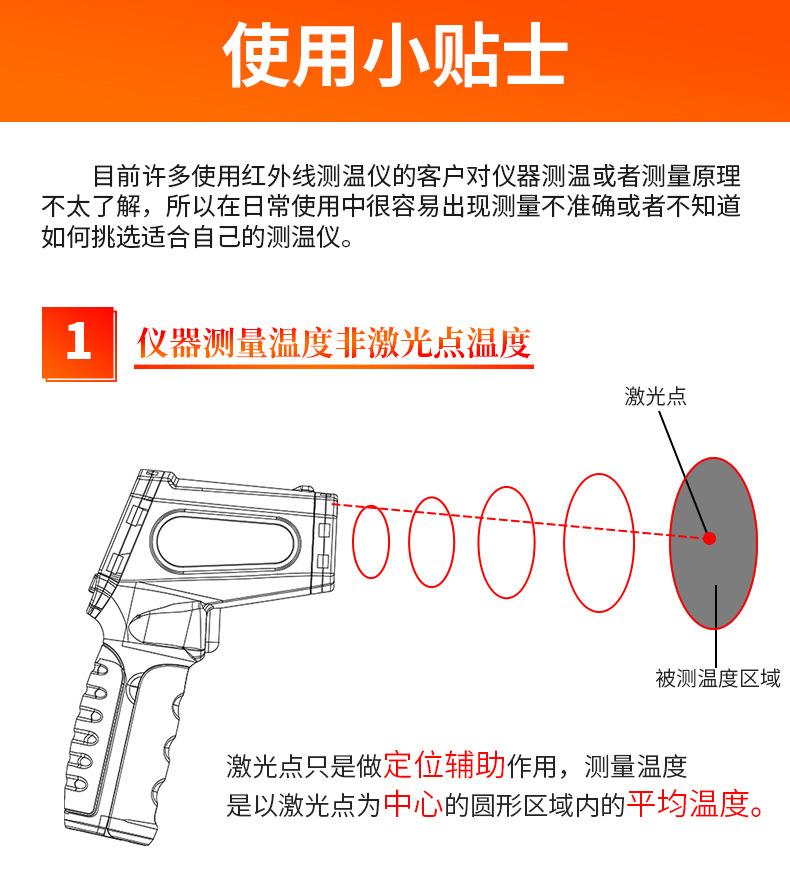 使用小贴士

目前许多使用红外线测温仪的客户对仪器测温或者测量原理不太了解，所以在日常使用中很容易出现测量不准确或者不知道如何挑选适合自己的测温仪。

1 仪器测量温度非激光点温度

激光点

被测温度区域

激光点只是做定位辅助作用，测量温度是以激光点为中心的圆形区域内的平均温度。