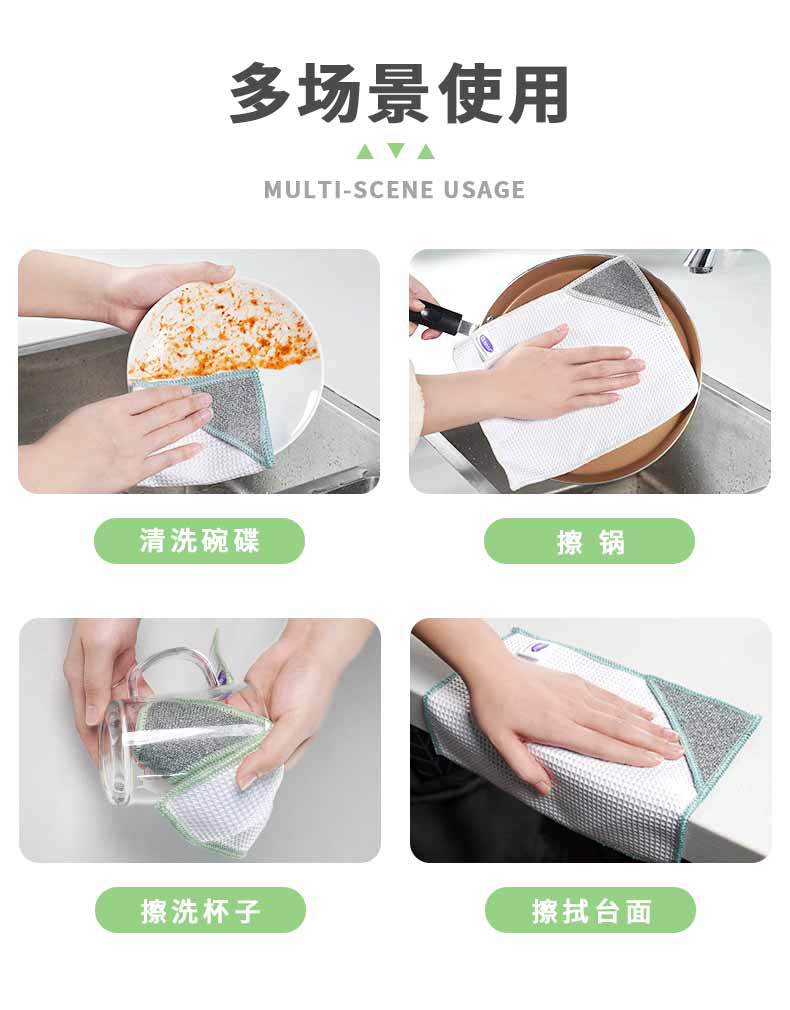 多场景使用

MULTI-SCENE USAGE

清洗碗碟

擦 锅

擦洗杯子

擦拭台面