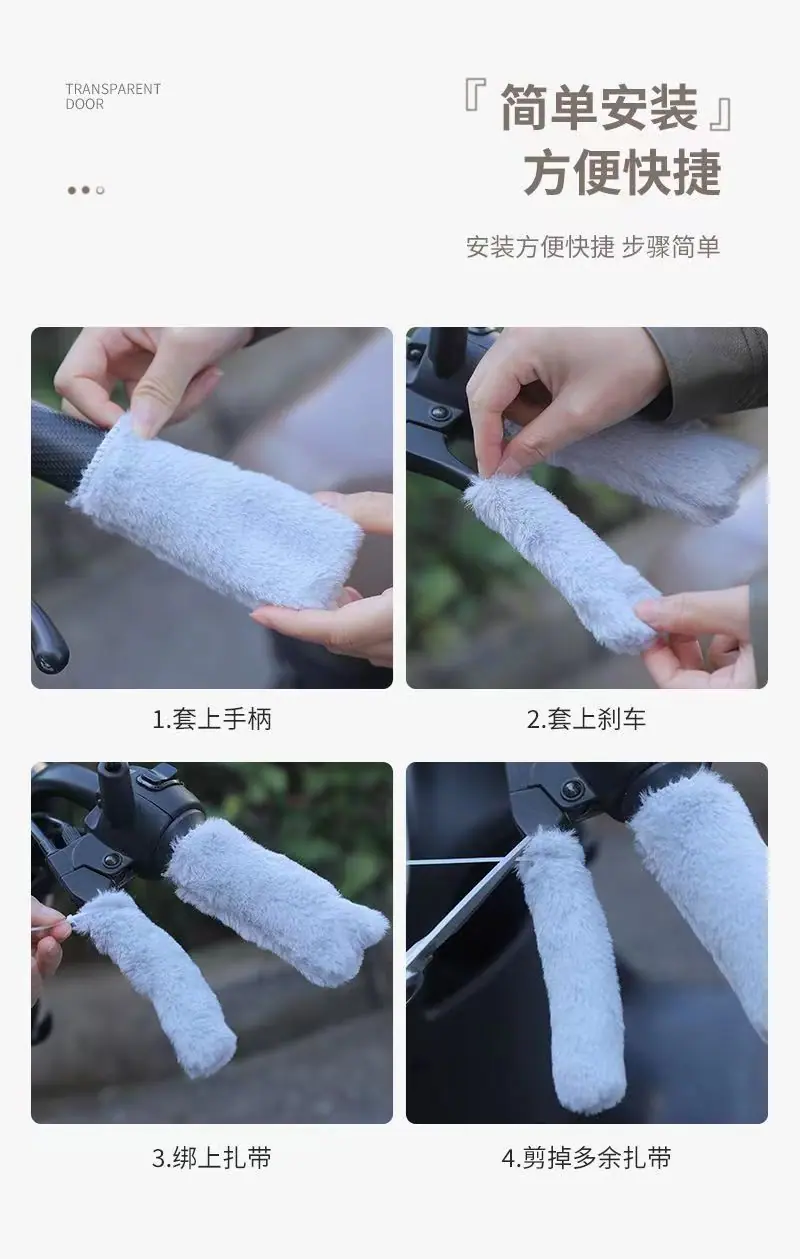 TRANSPARENT DOOR

『 简单安装 』
方便快捷

安装方便快捷 步骤简单

1.套上手柄

2.套上刹车

3.绑上扎带

4.剪掉多余扎带