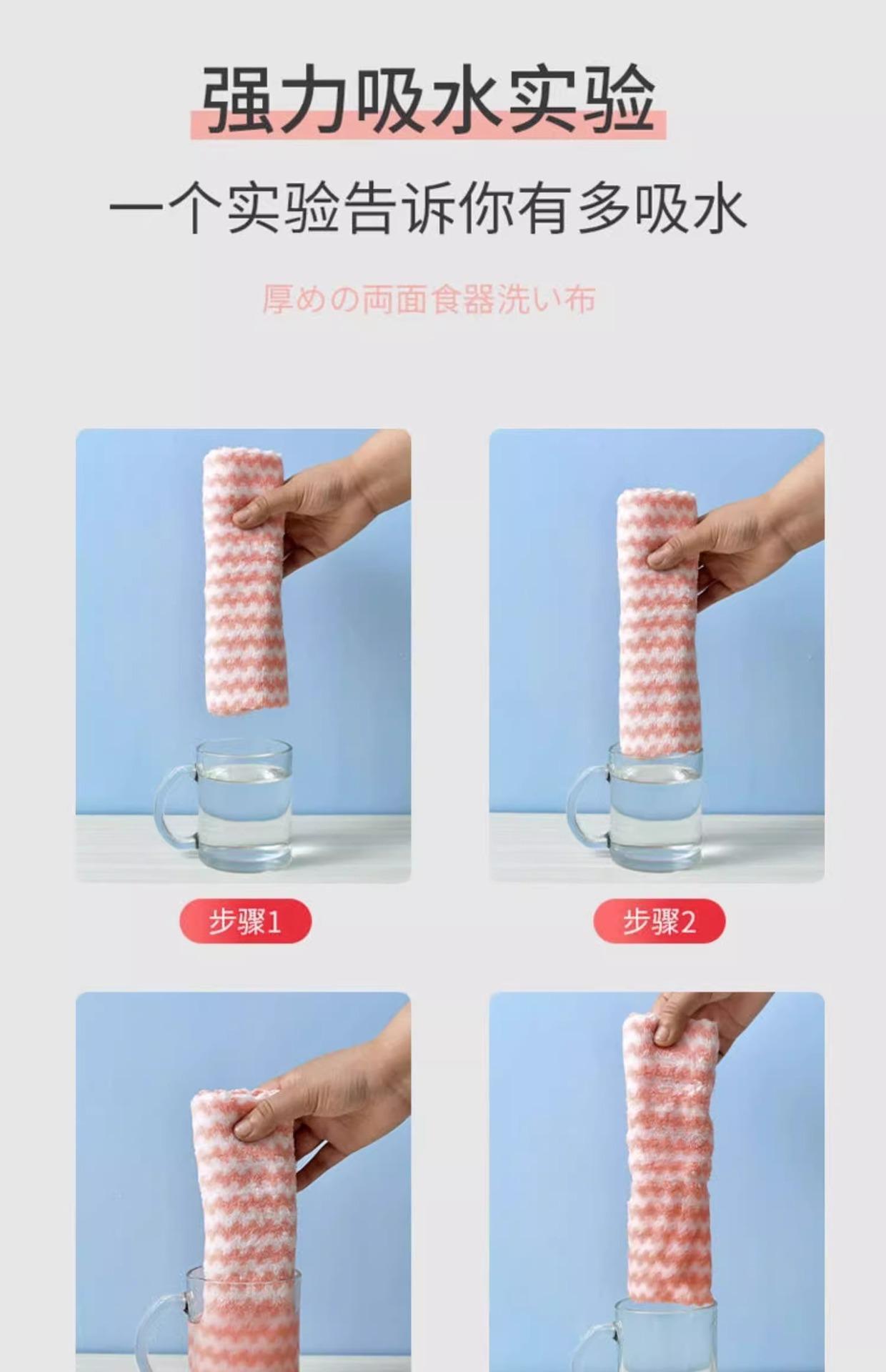 强力吸水实验

一个实验告诉你有多吸水

厚めの両面食器洗い布

步骤1

步骤2