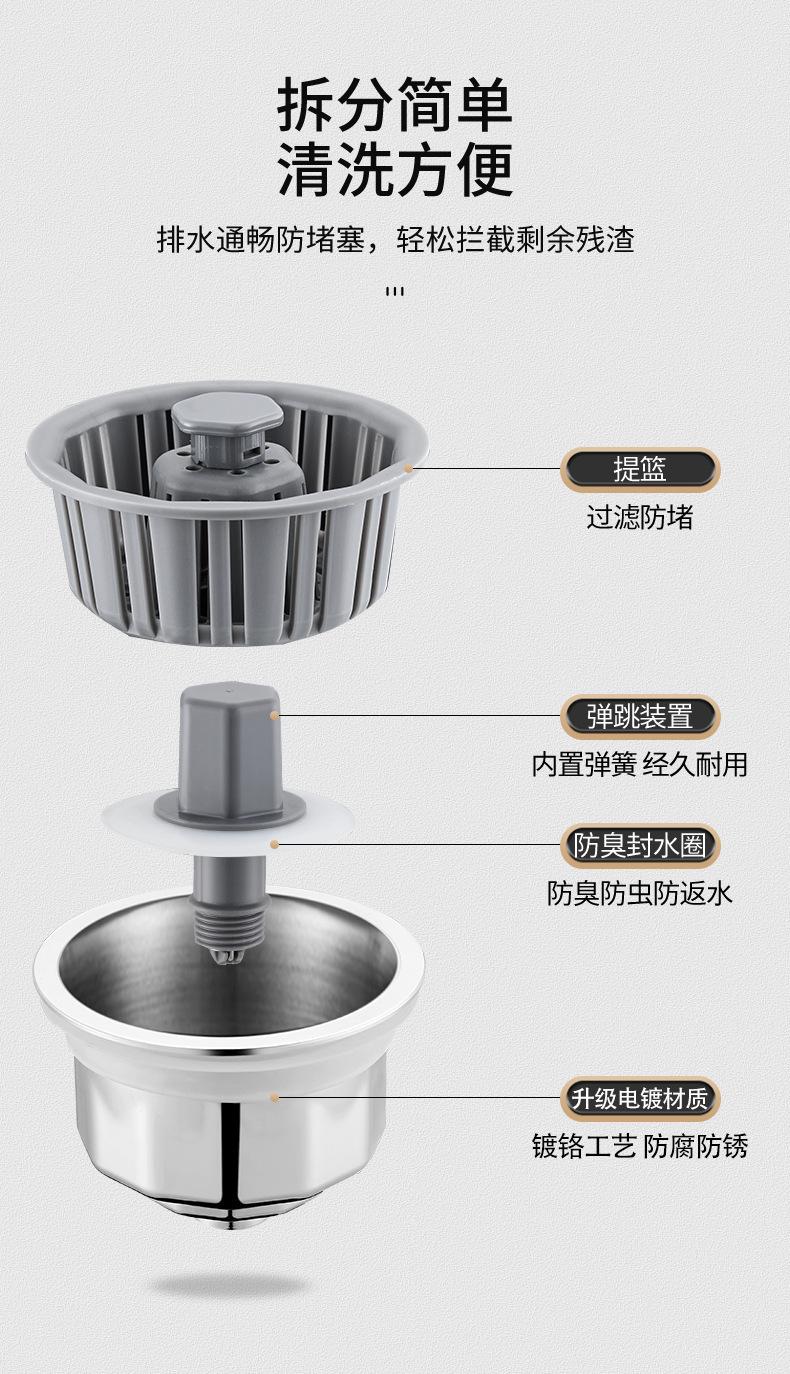 拆分简单
清洗方便

排水通畅防堵塞，轻松拦截剩余残渣

提篮
过滤防堵

弹跳装置
内置弹簧 经久耐用

防臭封水圈
防臭防虫防返水

升级电镀材质
镀铬工艺 防腐防锈