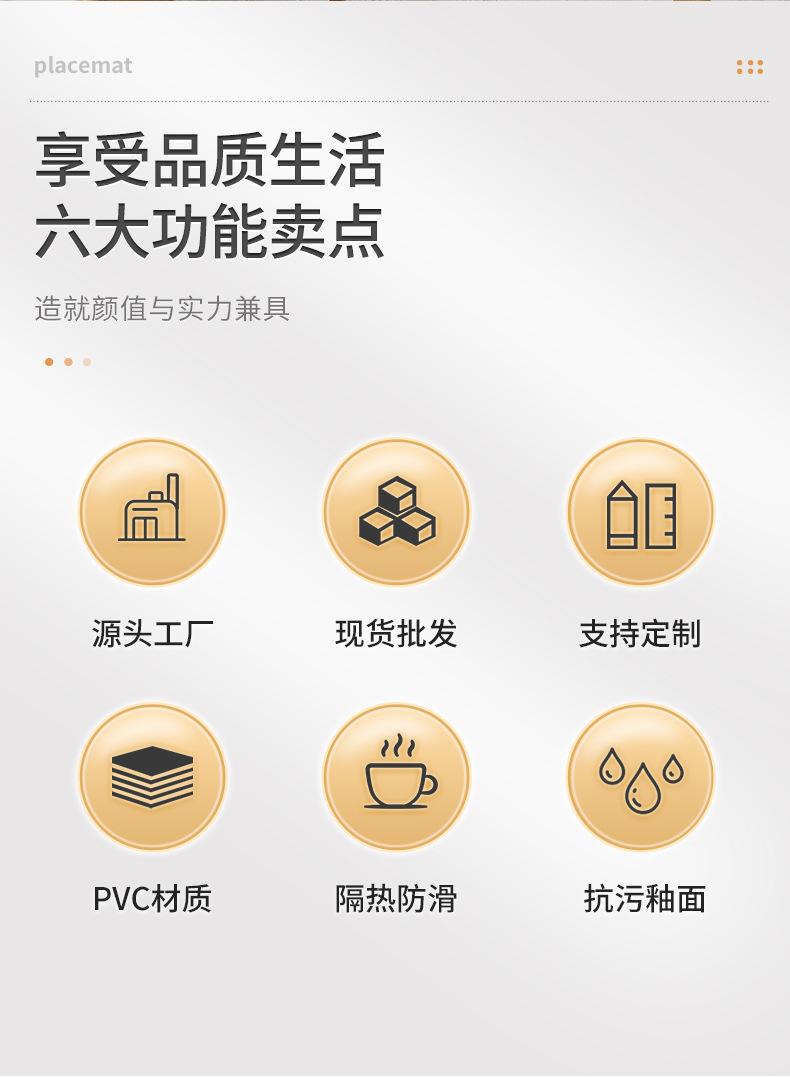 placemat

享受品质生活
六大功能卖点

造就颜值与实力兼具

源头工厂

现货批发

支持定制

PVC材质

隔热防滑

抗污釉面