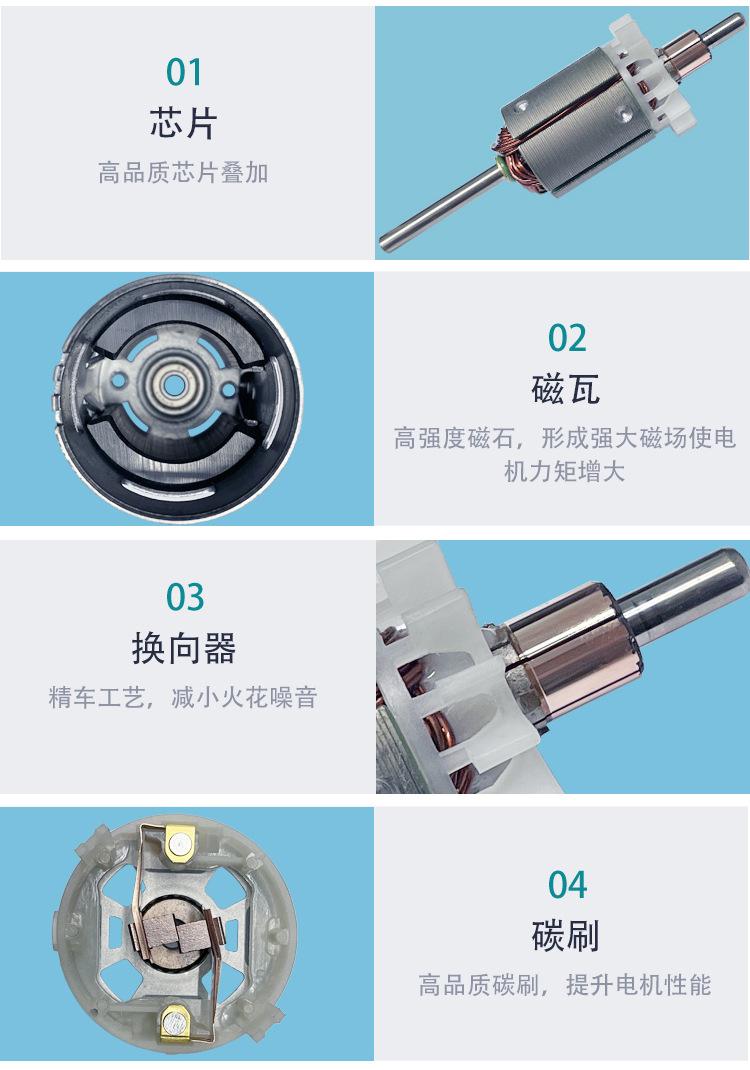 01
芯片
高品质芯片叠加

02
磁瓦
高强度磁石，形成强大磁场使电机力矩增大

03
换向器
精车工艺，减小火花噪音

04
碳刷
高品质碳刷，提升电机性能